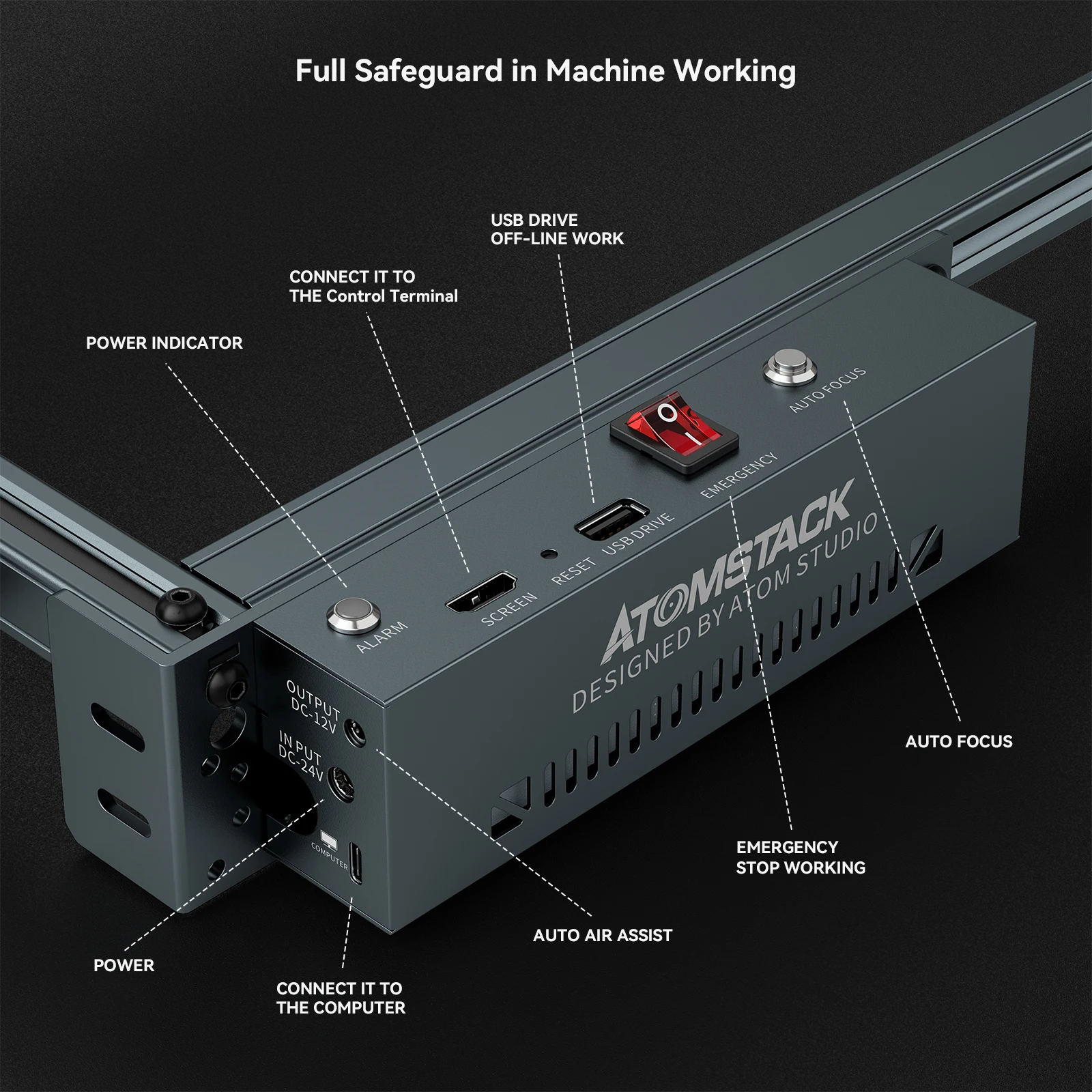 Full Safeguard in Machine Working

USB DRIVE
OFF-LINE WORK

CONNECT IT TO
THE Control Terminal

POWER INDICATOR

AUTO FOCUS

EMERGENCY

USB DRIVE

RESET

SCREEN

ALARM

ATOMSTACK
DESIGNED BY ATOM STUDIO

OUTPUT
DC-12V

IN PUT
DC-24V

COMPUTER

AUTO FOCUS

EMERGENCY
STOP WORKING

AUTO AIR ASSIST

POWER

CONNECT IT TO
THE COMPUTER