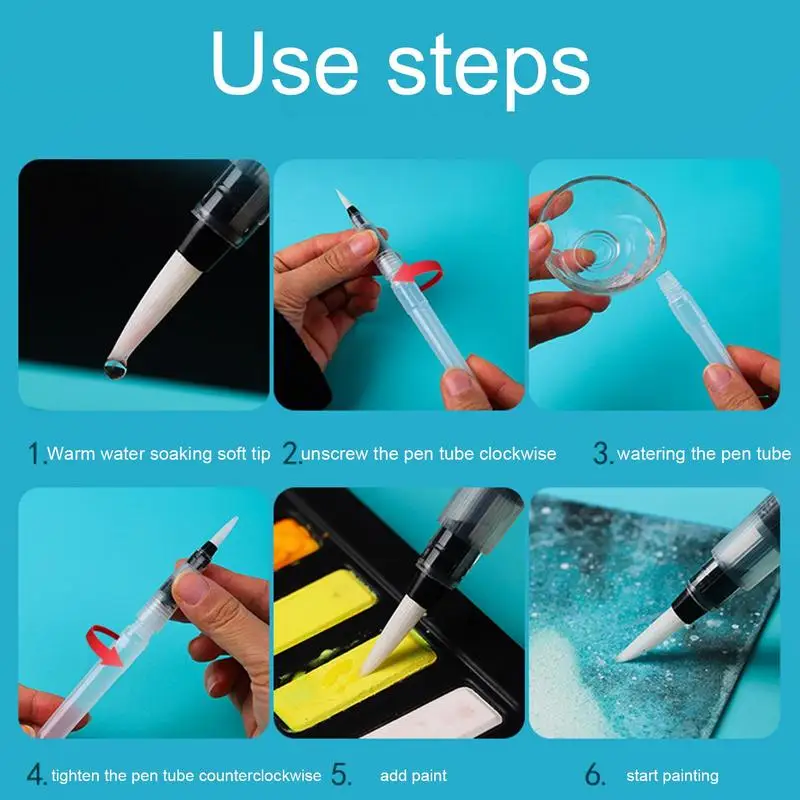 Use steps

1. Warm water soaking soft tip 2. unscrew the pen tube clockwise 3. watering the pen tube

4. tighten the pen tube counterclockwise 5. add paint 6. start painting