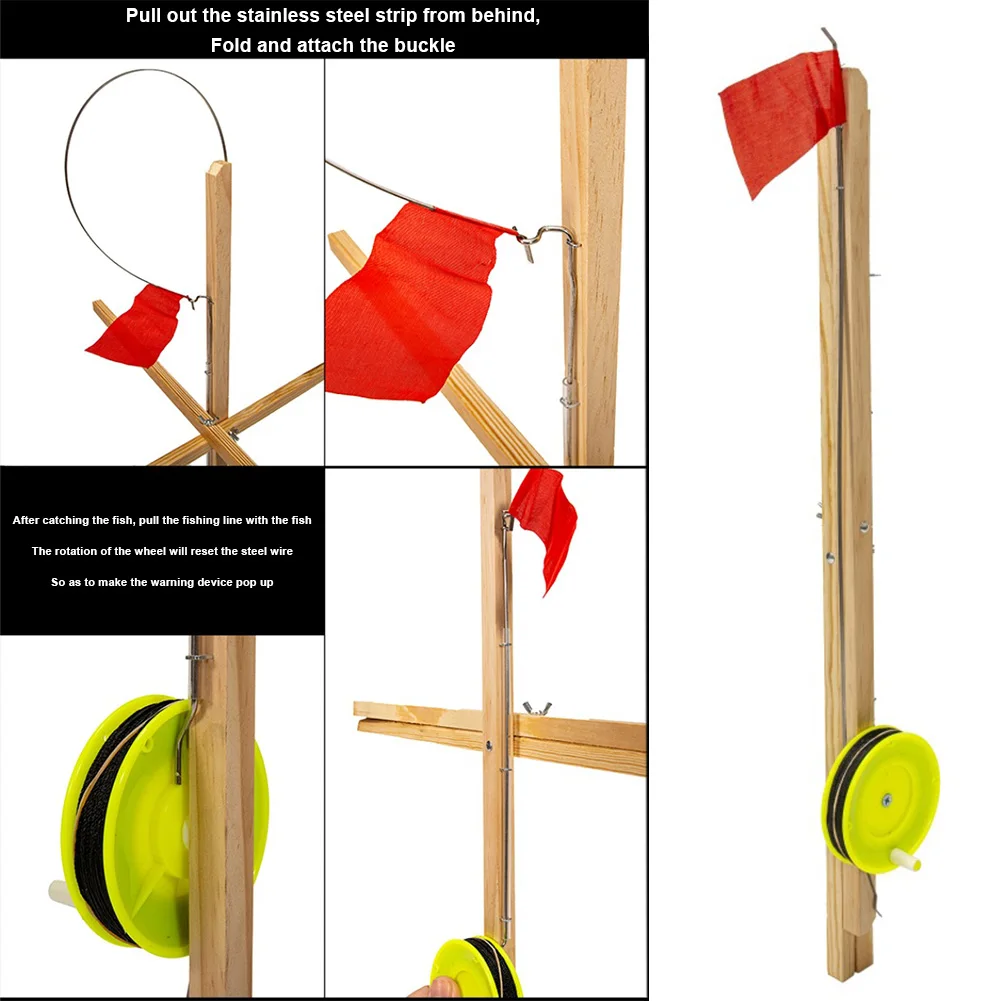 Pull out the stainless steel strip from behind,
Fold and attach the buckle

After catching the fish, pull the fishing line with the fish

The rotation of the wheel will reset the steel wire

So as to make the warning device pop up