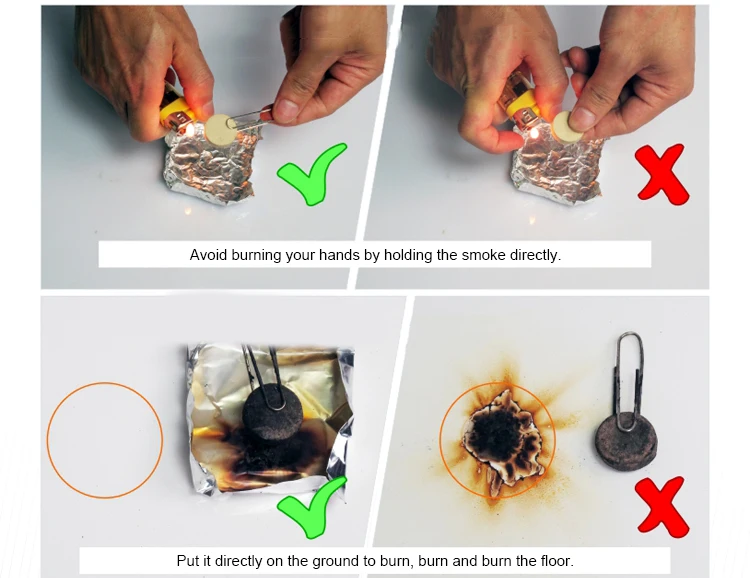 Avoid burning your hands by holding the smoke directly.

Put it directly on the ground to burn, burn and burn the floor.