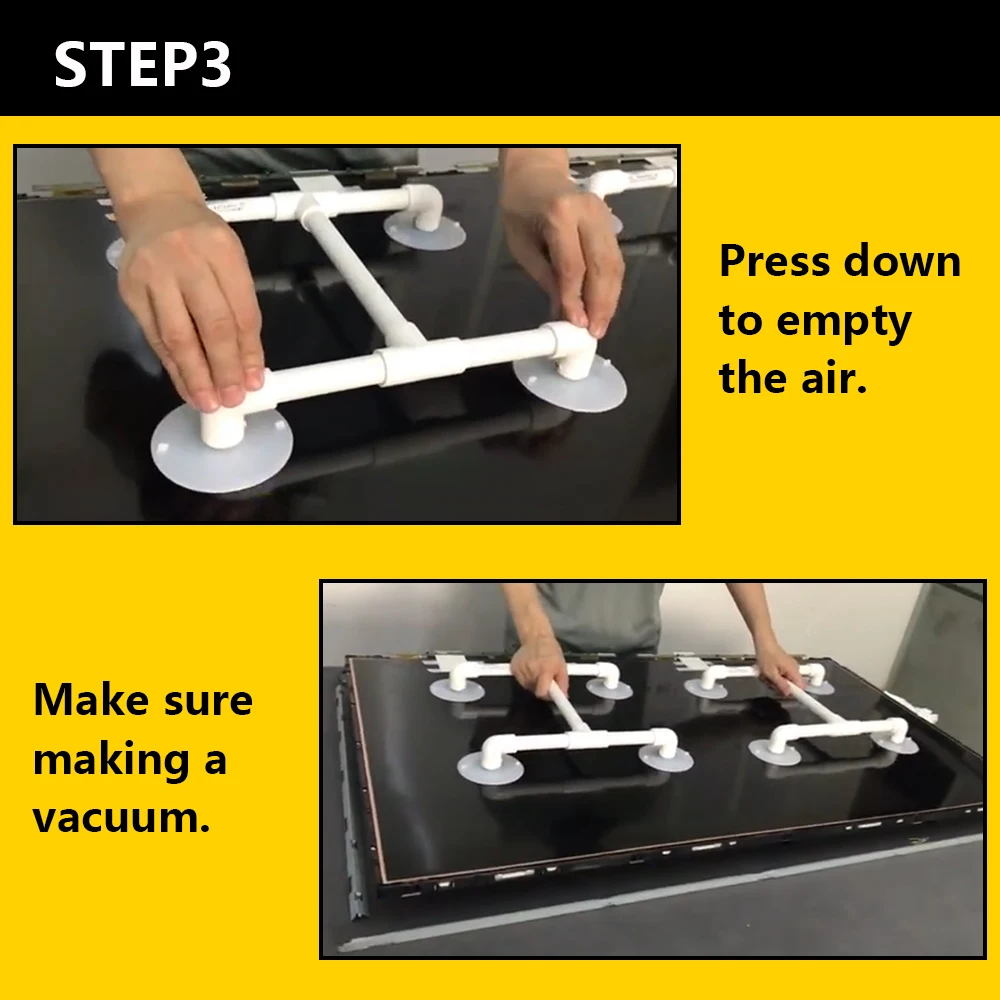 STEP3

Press down to empty the air.

Make sure making a vacuum.