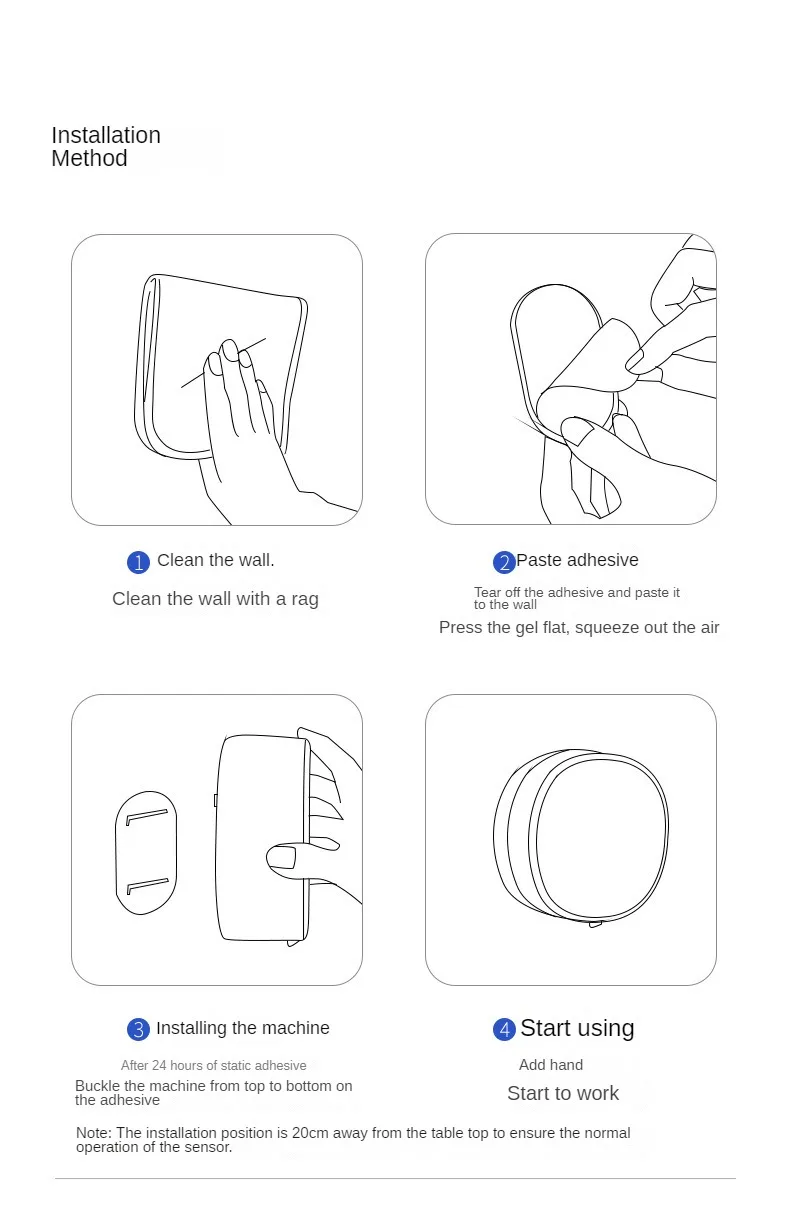 Installation Method

1 Clean the wall.

Clean the wall with a rag

2 Paste adhesive

Tear off the adhesive and paste it to the wall

Press the gel flat, squeeze out the air

3 Installing the machine

After 24 hours of static adhesive

Buckle the machine from top to bottom on the adhesive

4 Start using

Add hand

Start to work

Note: The installation position is 20cm away from the table top to ensure the normal operation of the sensor.