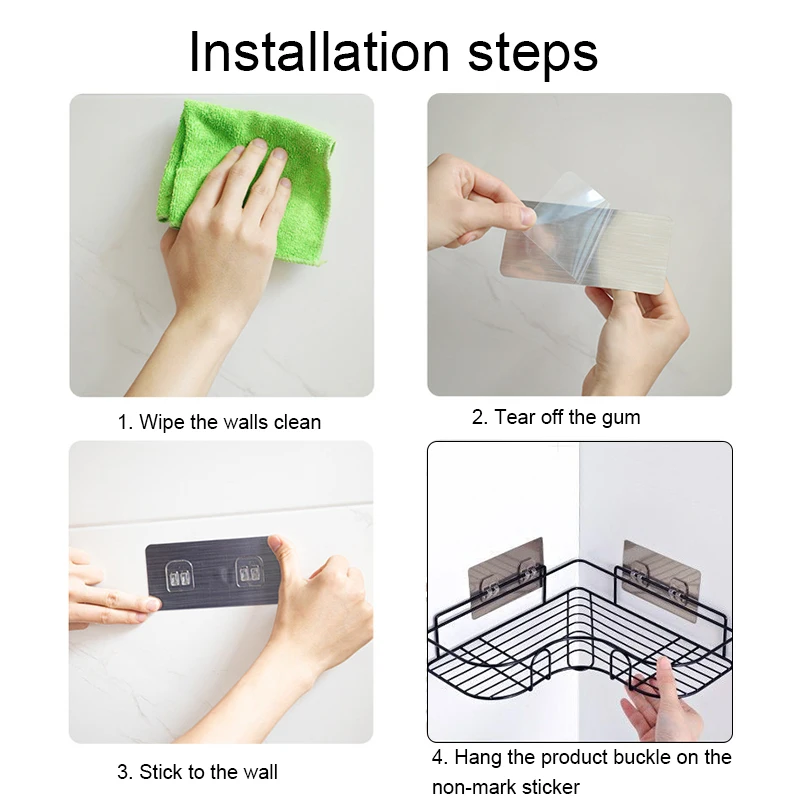 Installation steps

1. Wipe the walls clean

2. Tear off the gum

3. Stick to the wall

4. Hang the product buckle on the non-mark sticker