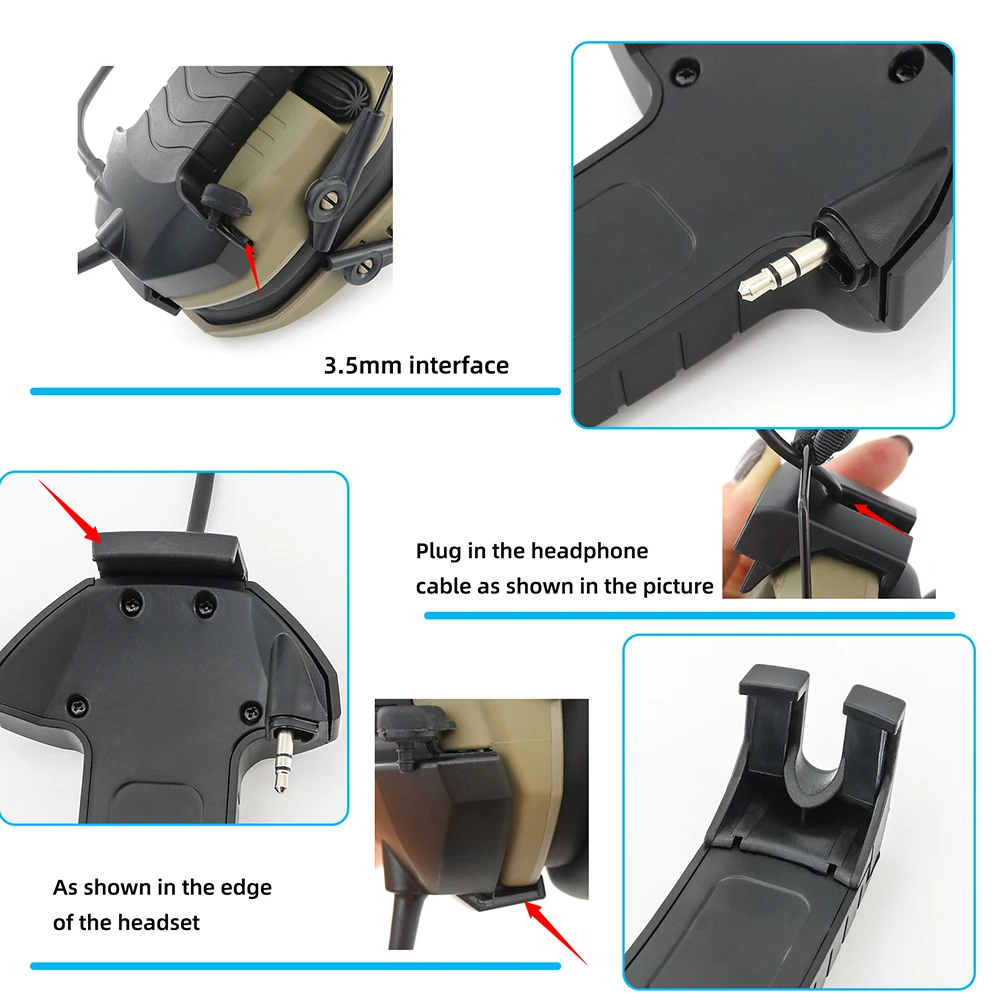 3.5mm interface

Plug in the headphone cable as shown in the picture

As shown in the edge of the headset