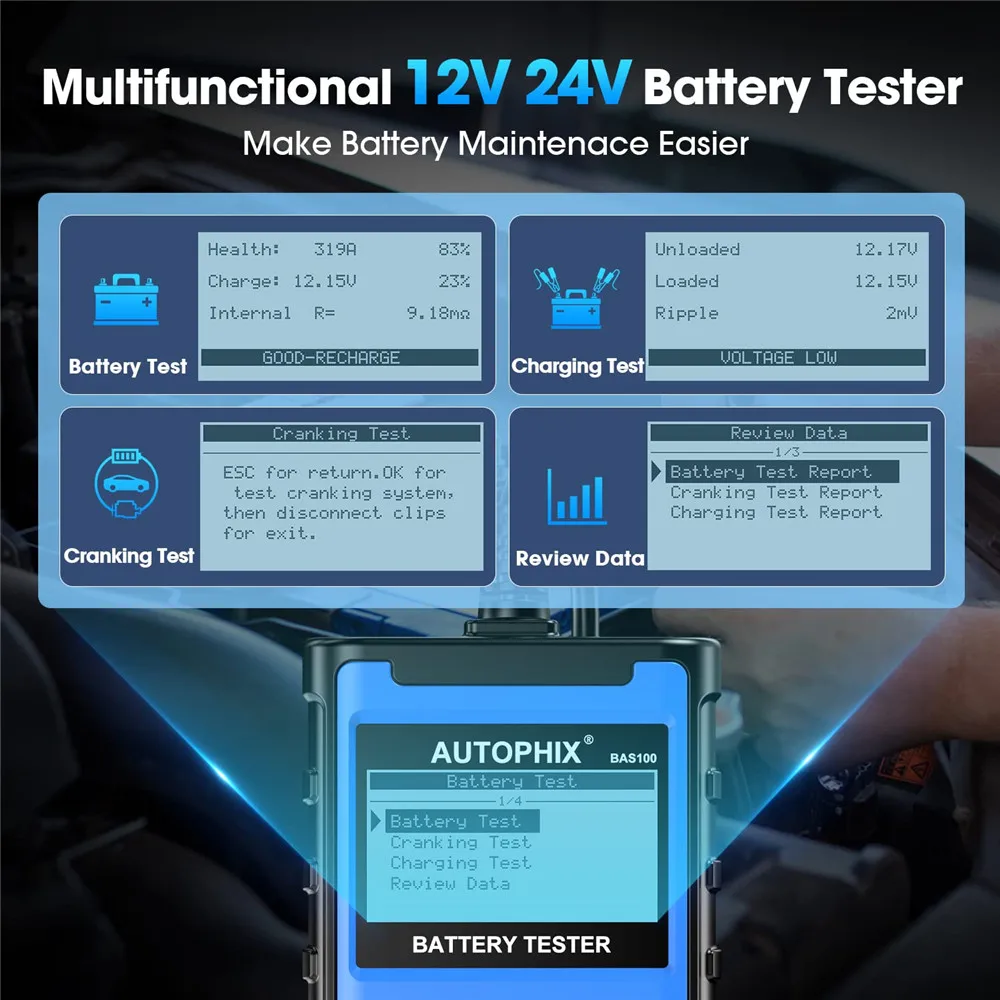 Multifunctional 12V 24V Battery Tester

Make Battery Maintenace Easier

Battery Test

Health: 319A 83%
Charge: 12.15V 23%
Internal R= 9.18mΩ
GOOD-RECHARGE

Charging Test

Unloaded 12.17V
Loaded 12.15V
Ripple 2mV
VOLTAGE LOW

Cranking Test

Cranking Test
ESC for return.OK for test cranking system, then disconnect clips for exit.

Review Data

Review Data
1/3
Battery Test Report
Cranking Test Report
Charging Test Report

AUTOPHIX® BAS100

Battery Test
1/4
Battery Test
Cranking Test
Charging Test
Review Data

BATTERY TESTER