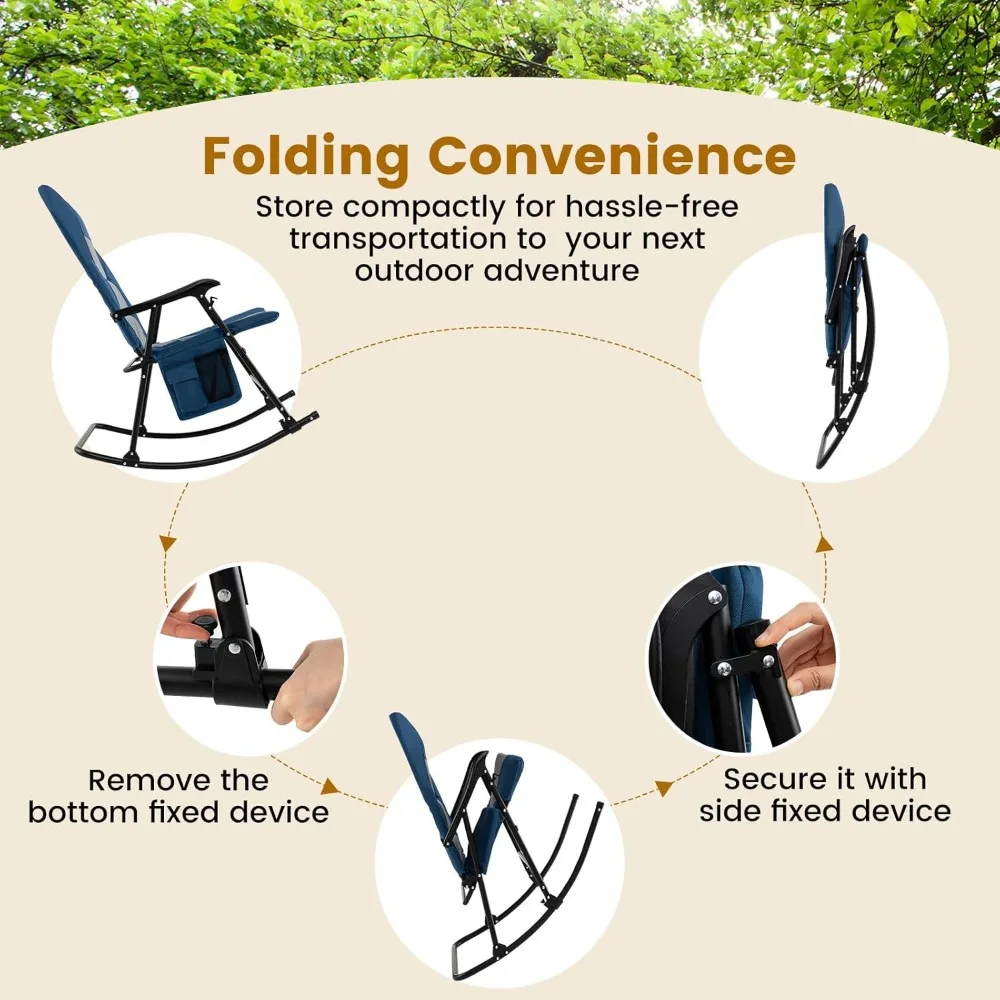 Folding Convenience

Store compactly for hassle-free transportation to your next outdoor adventure

Remove the bottom fixed device

Secure it with side fixed device