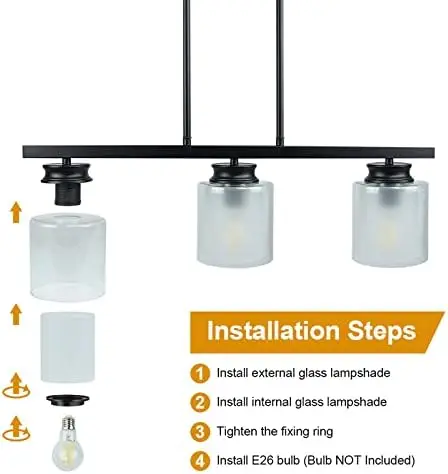 Installation Steps

1 Install external glass lampshade

2 Install internal glass lampshade

3 Tighten the fixing ring

4 Install E26 bulb (Bulb NOT Included)