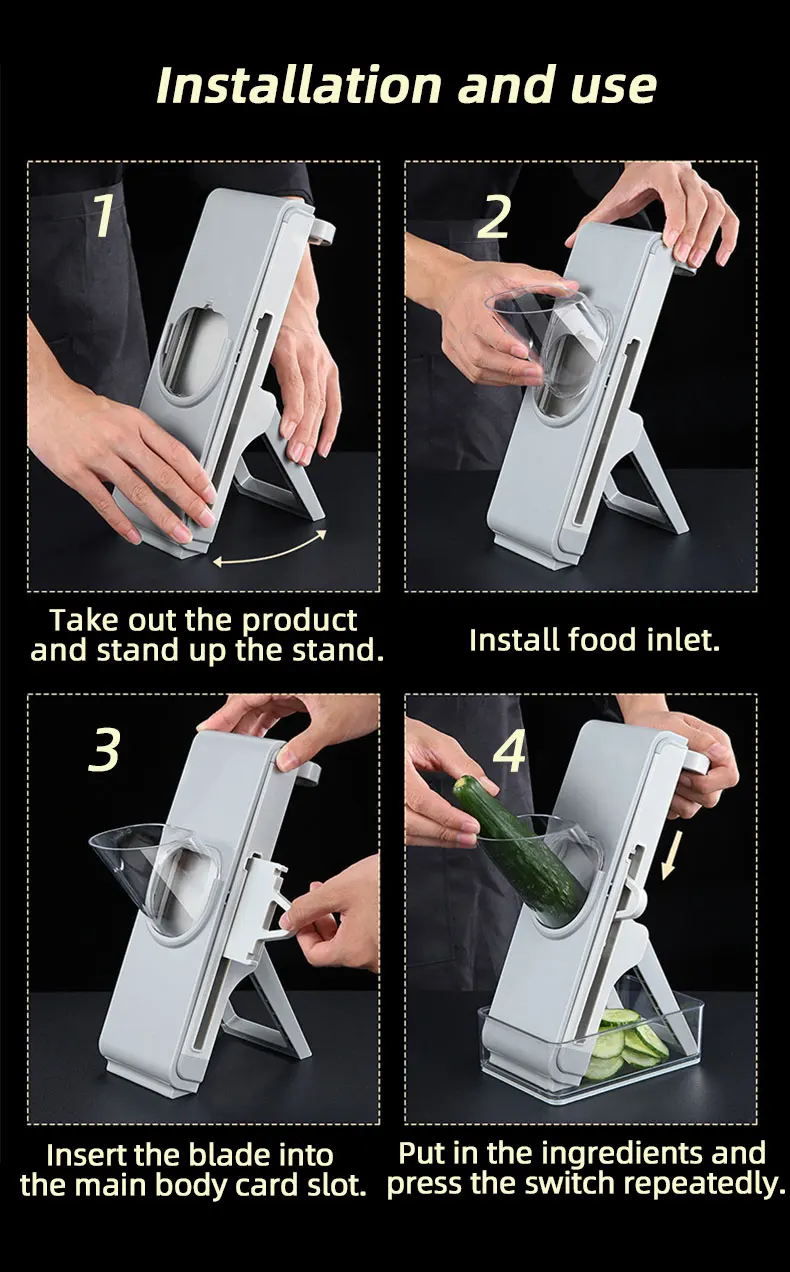 Installation and use

1

Take out the product and stand up the stand.

2

Install food inlet.

3

Insert the blade into the main body card slot.

4

Put in the ingredients and press the switch repeatedly.