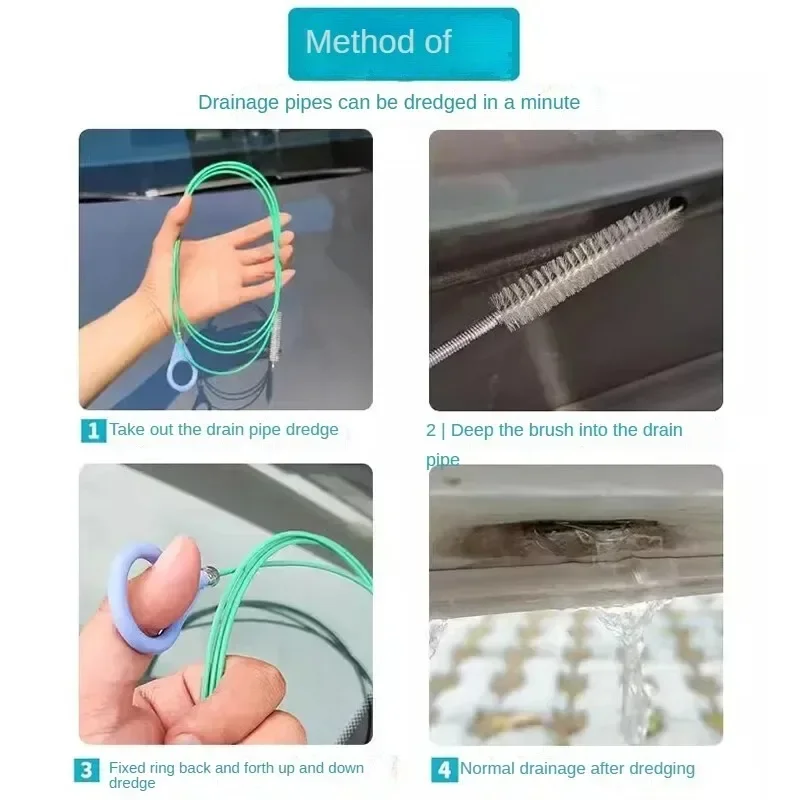 Method of

Drainage pipes can be dredged in a minute

1 Take out the drain pipe dredge

2 | Deep the brush into the drain pipe

3 Fixed ring back and forth up and down dredge

4 Normal drainage after dredging