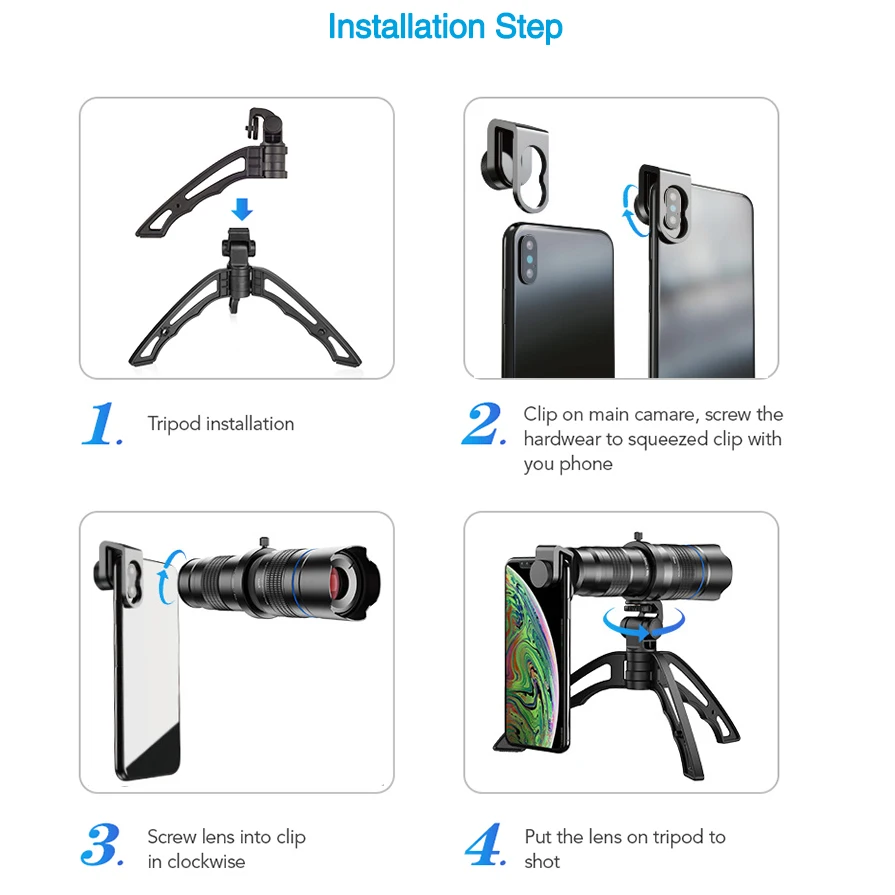 Installation Step

1. Tripod installation

2. Clip on main camare, screw the hardwear to squeezed clip with you phone

3. Screw lens into clip in clockwise

4. Put the lens on tripod to shot