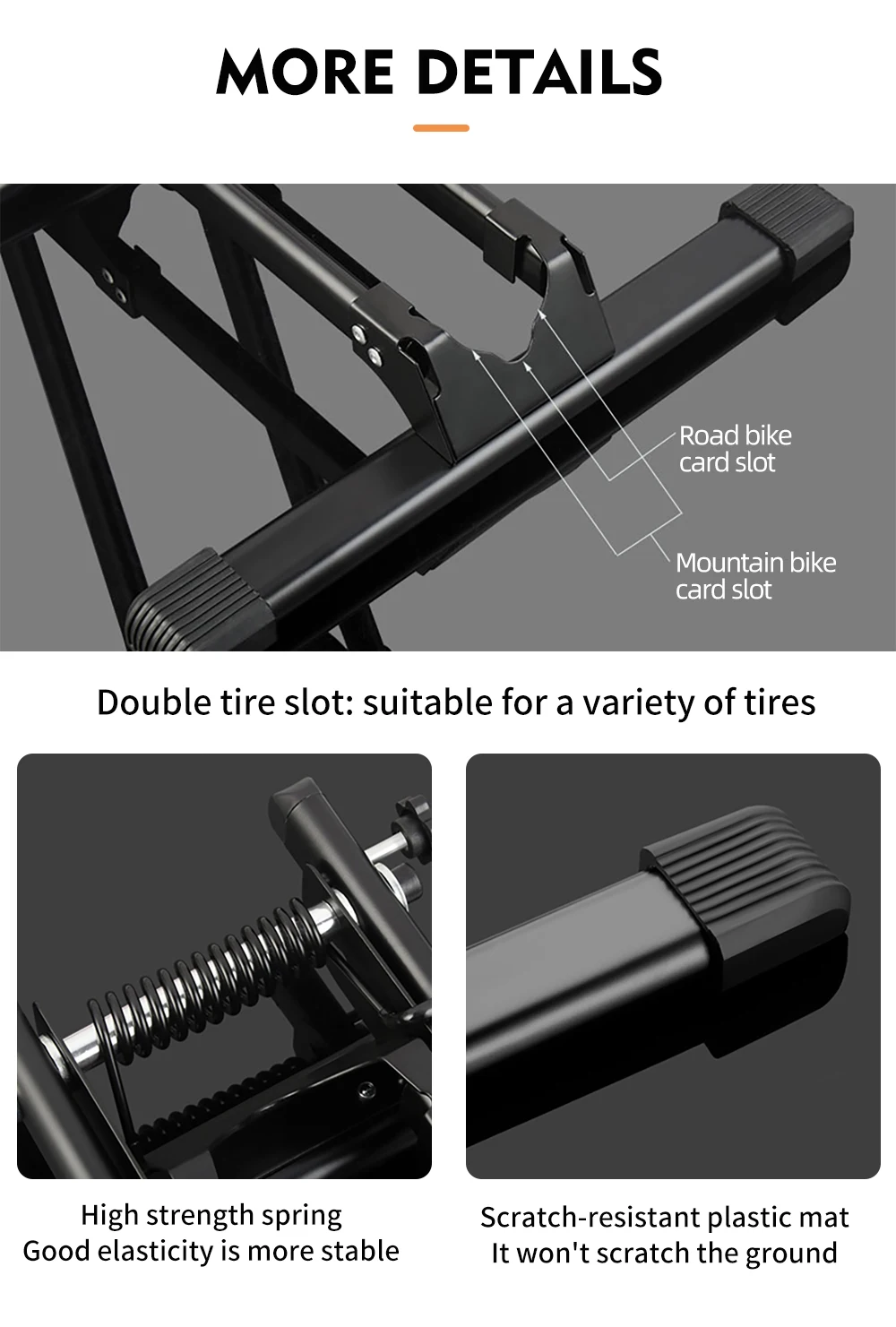 MORE DETAILS

Road bike card slot

Mountain bike card slot

Double tire slot: suitable for a variety of tires

High strength spring
Good elasticity is more stable

Scratch-resistant plastic mat
It won't scratch the ground