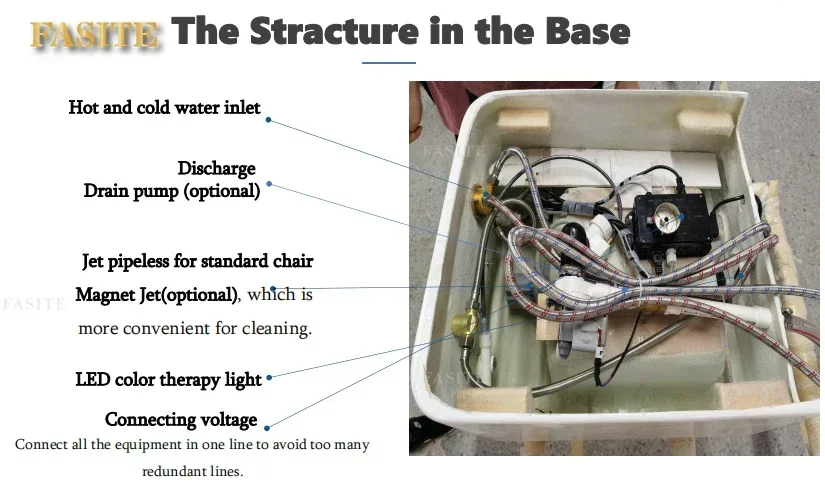 FASITE The Stracture in the Base

Hot and cold water inlet

Discharge
Drain pump (optional)

Jet pipeless for standard chair

Magnet Jet(optional), which is more convenient for cleaning.

LED color therapy light

Connecting voltage
Connect all the equipment in one line to avoid too many redundant lines.

FASITE

FASITE

FASITE