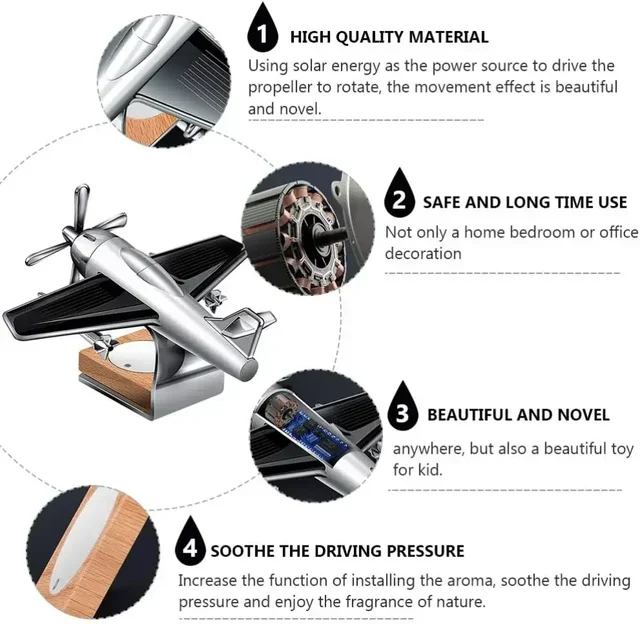 1 HIGH QUALITY MATERIAL

Using solar energy as the power source to drive the propeller to rotate, the movement effect is beautiful and novel.

2 SAFE AND LONG TIME USE

Not only a home bedroom or office decoration

3 BEAUTIFUL AND NOVEL

anywhere, but also a beautiful toy for kid.

4 SOOTHE THE DRIVING PRESSURE

Increase the function of installing the aroma, soothe the driving pressure and enjoy the fragrance of nature.