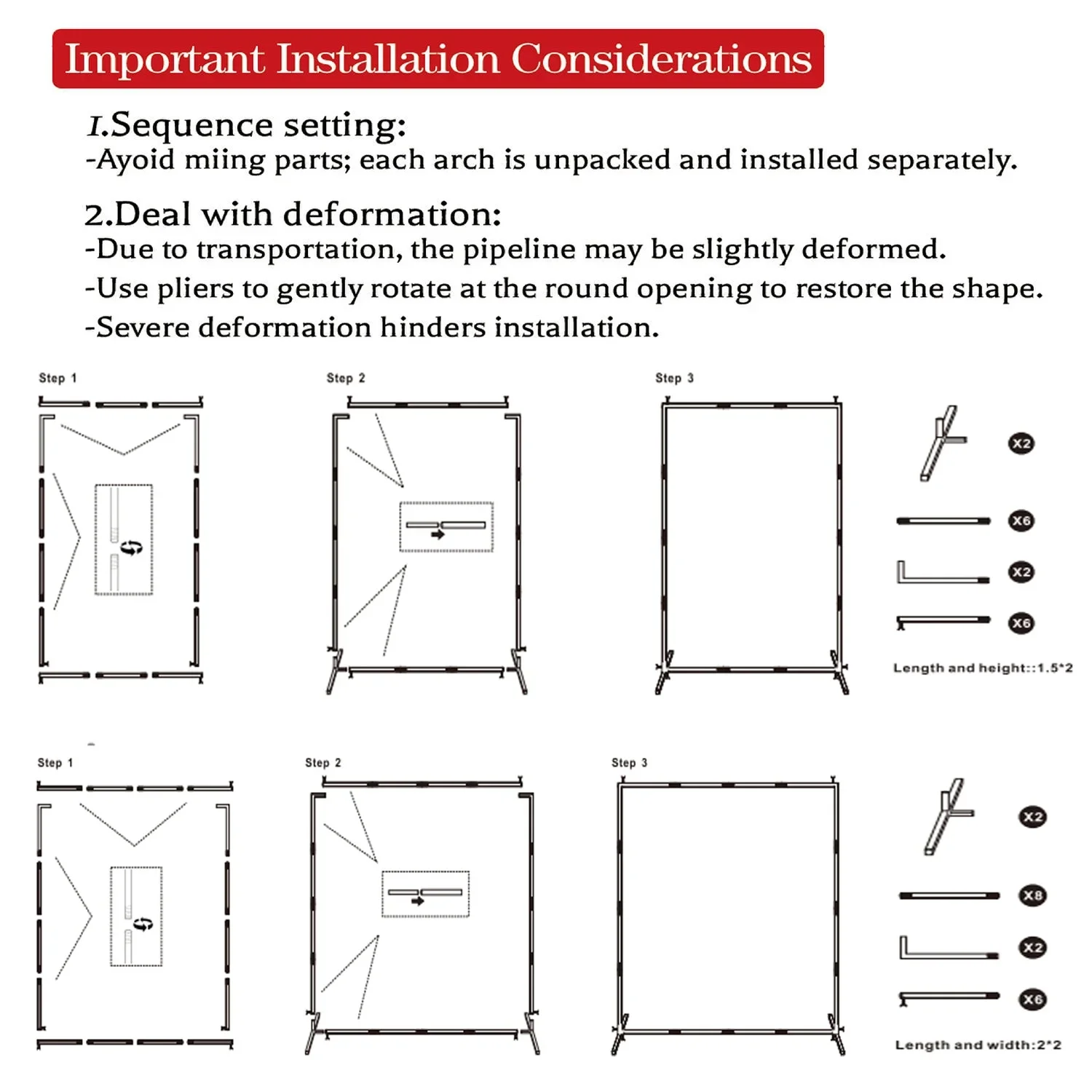 Important Installation Considerations

1.Sequence setting:
-Ayoid miing parts; each arch is unpacked and installed separately.

2.Deal with deformation:
-Due to transportation, the pipeline may be slightly deformed.
-Use pliers to gently rotate at the round opening to restore the shape.
-Severe deformation hinders installation.

Step 1

Step 2

Step 3

X2

X6

X2

X6

Length and height::1.5*2

Step 1

Step 2

Step 3

X2

X8

X2

X6

Length and width:2*2