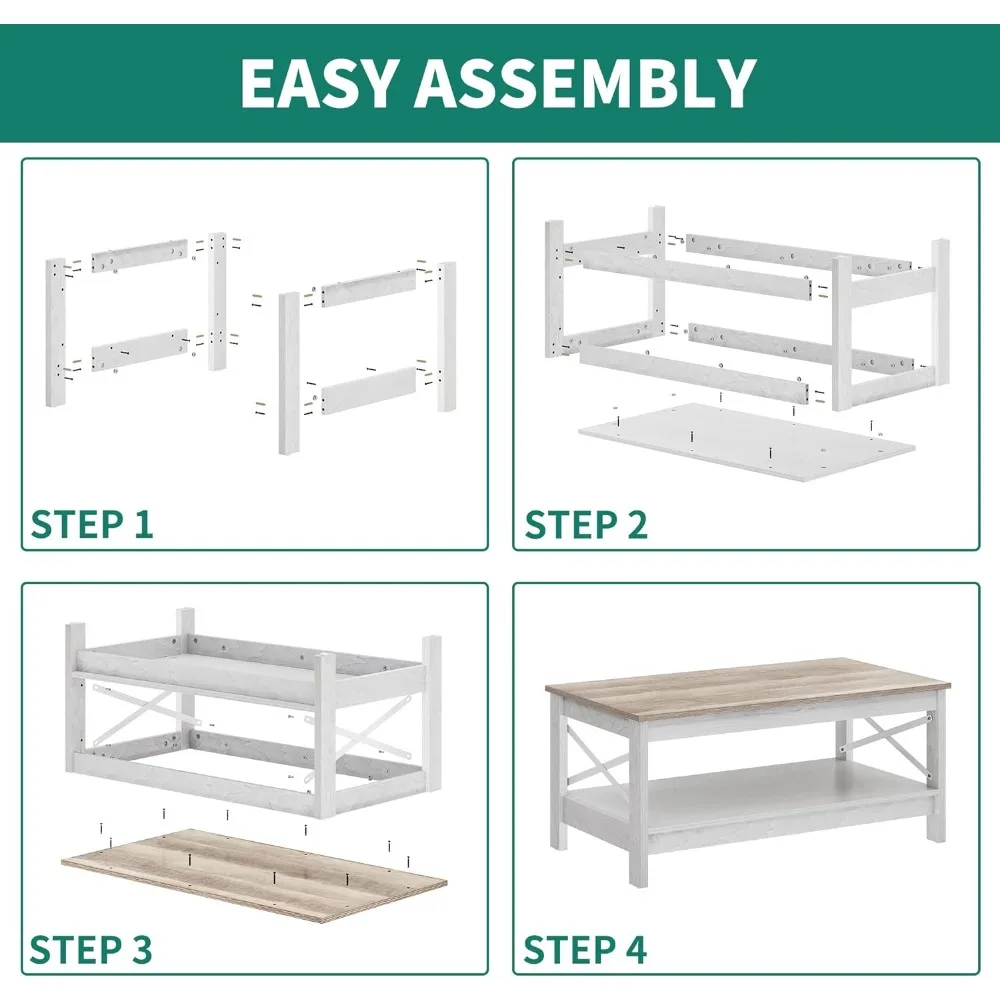 EASY ASSEMBLY

STEP 1

STEP 2

STEP 3

STEP 4