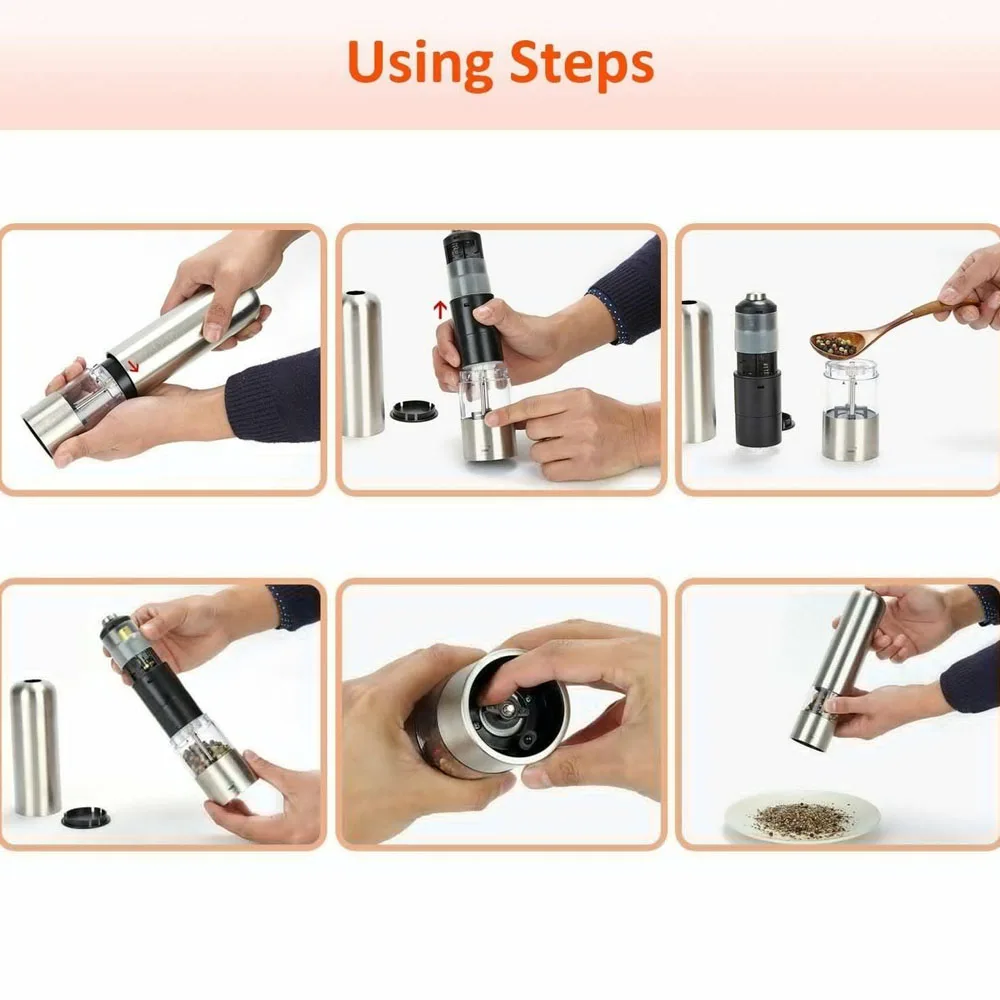 Using Steps