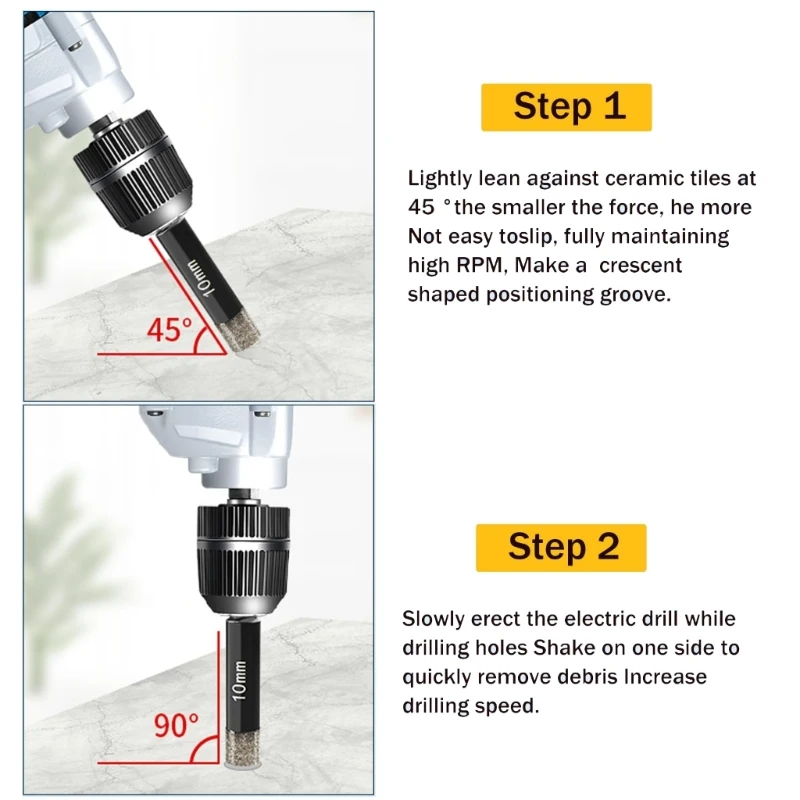 10mm

45°

Step 1

Lightly lean against ceramic tiles at 45 °the smaller the force, he more Not easy toslip, fully maintaining high RPM, Make a crescent shaped positioning groove.

10mm

90°

Step 2

Slowly erect the electric drill while drilling holes Shake on one side to quickly remove debris Increase drilling speed.