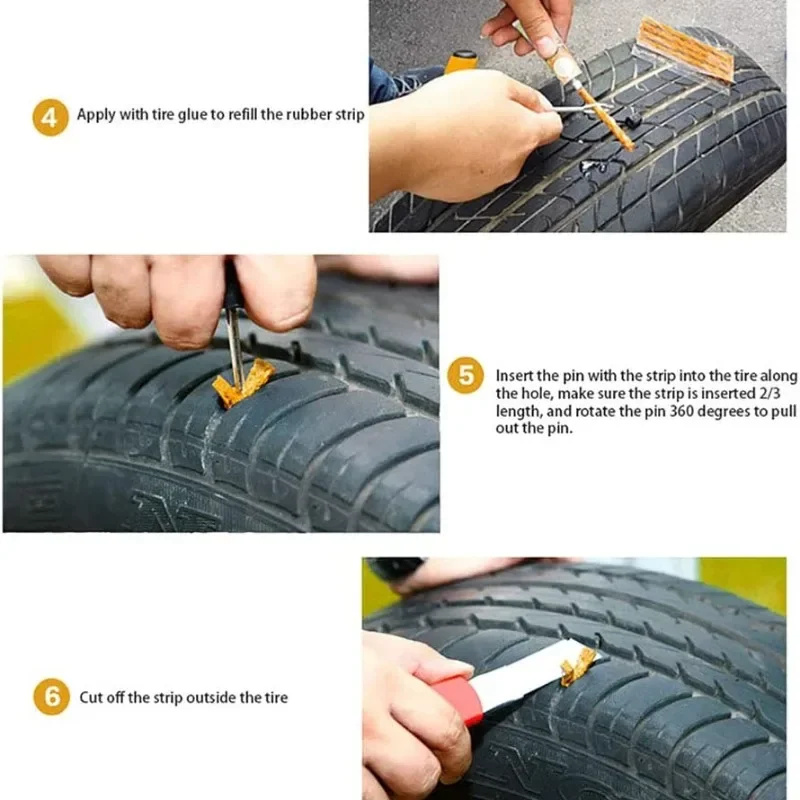 4 Apply with tire glue to refill the rubber strip

5 Insert the pin with the strip into the tire along the hole, make sure the strip is inserted 2/3 length, and rotate the pin 360 degrees to pull out the pin.

6 Cut off the strip outside the tire