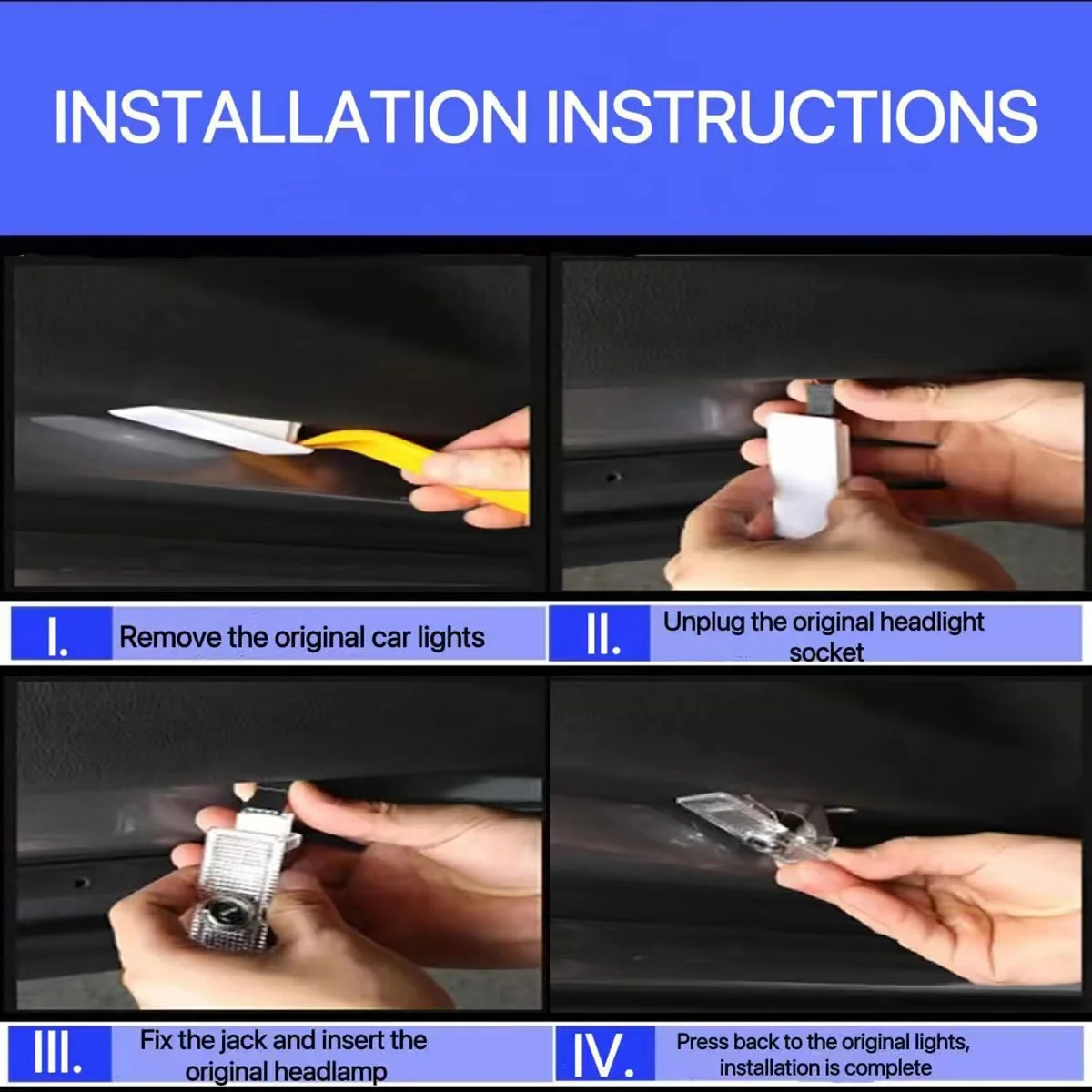 INSTALLATION INSTRUCTIONS

I. Remove the original car lights

II. Unplug the original headlight socket

III. Fix the jack and insert the original headlamp

IV. Press back to the original lights, installation is complete