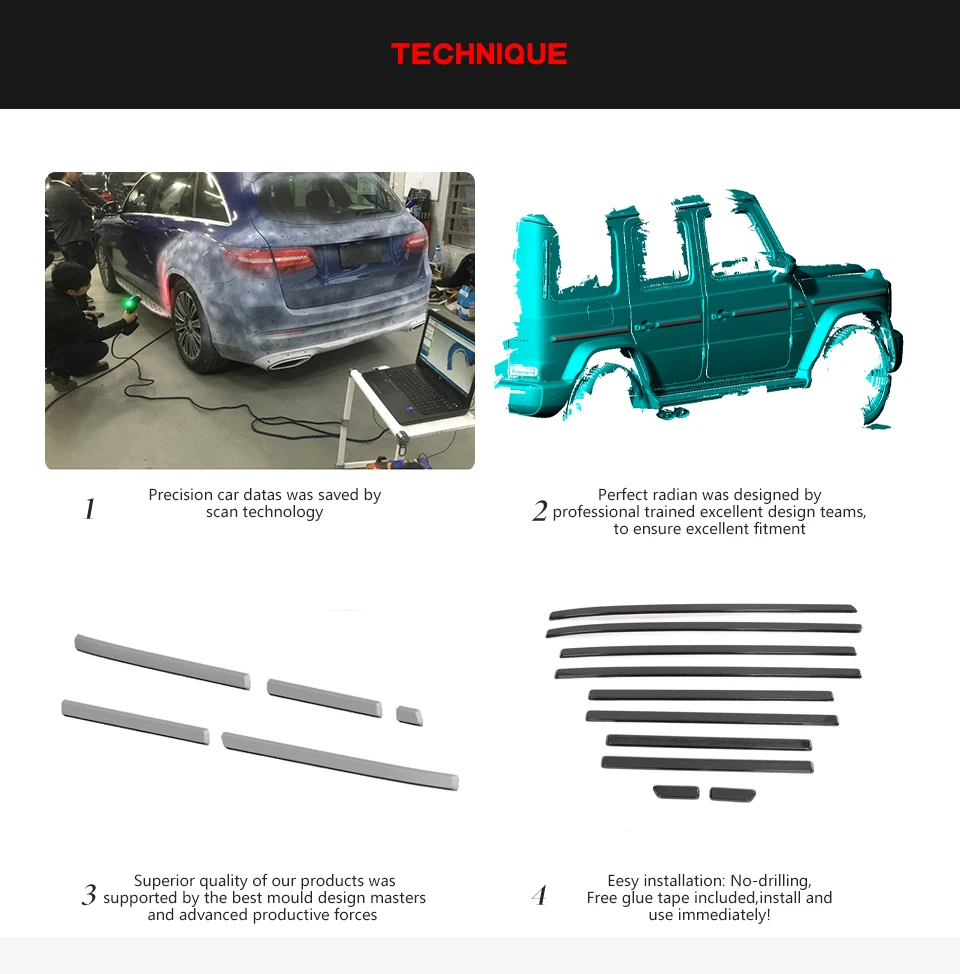 TECHNIQUE

1 Precision car datas was saved by scan technology

2 Perfect radian was designed by professional trained excellent design teams, to ensure excellent fitment

3 Superior quality of our products was supported by the best mould design masters and advanced productive forces

4 Eesy installation: No-drilling, Free glue tape included,install and use immediately!