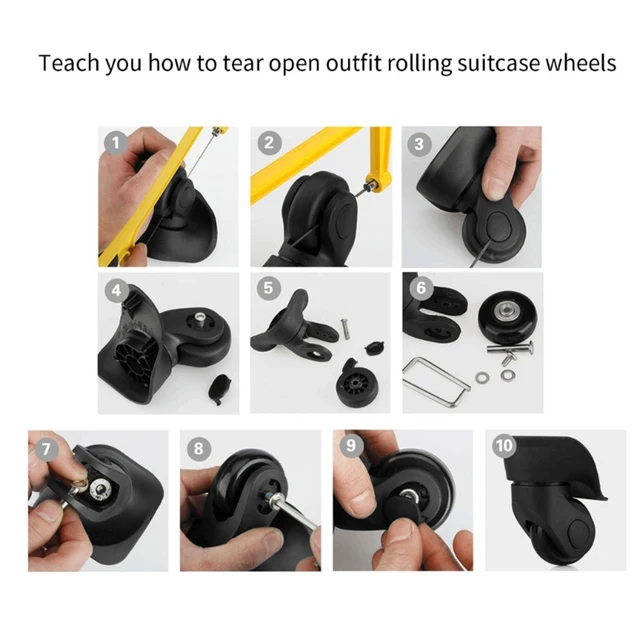 Teach you how to tear open outfit rolling suitcase wheels

1

2

3

4

5

6

7

8

9

10