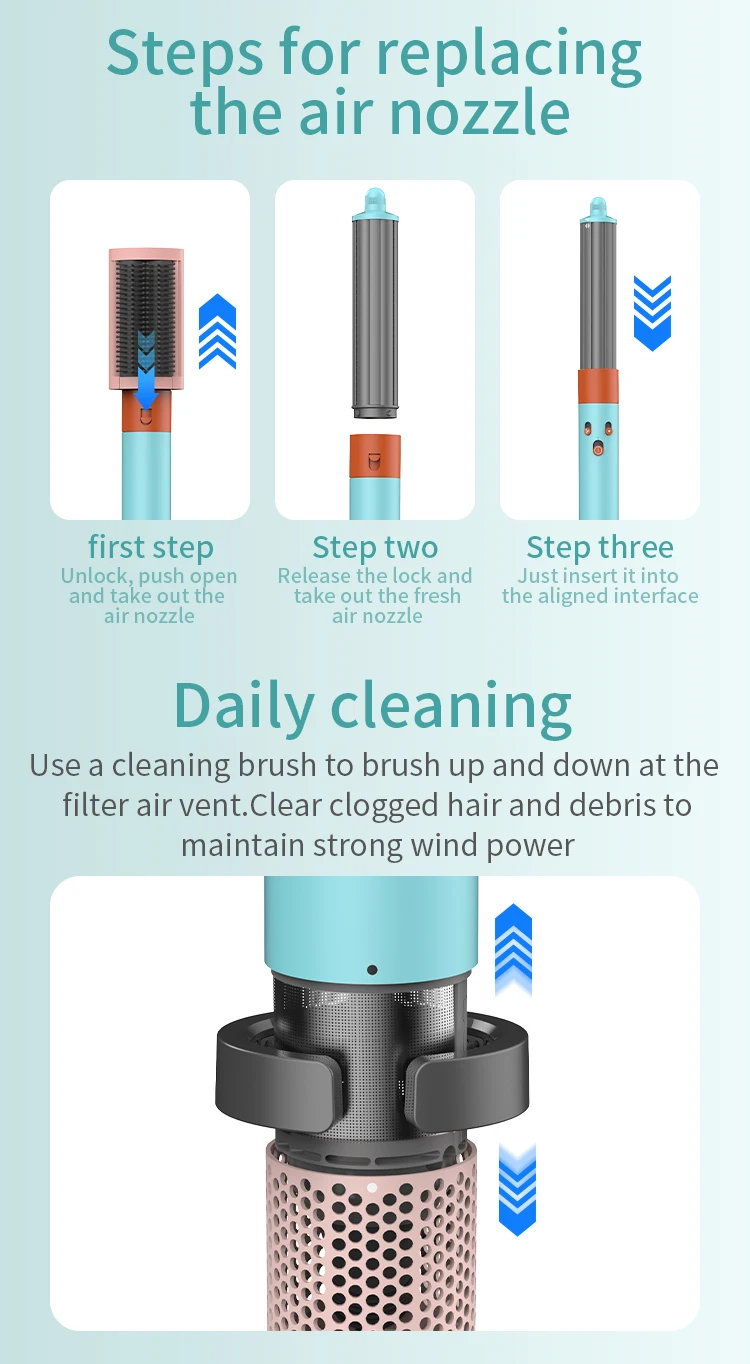 Steps for replacing the air nozzle

first step
Unlock, push open and take out the air nozzle

Step two
Release the lock and take out the fresh air nozzle

Step three
Just insert it into the aligned interface

Daily cleaning
Use a cleaning brush to brush up and down at the filter air vent.Clear clogged hair and debris to maintain strong wind power