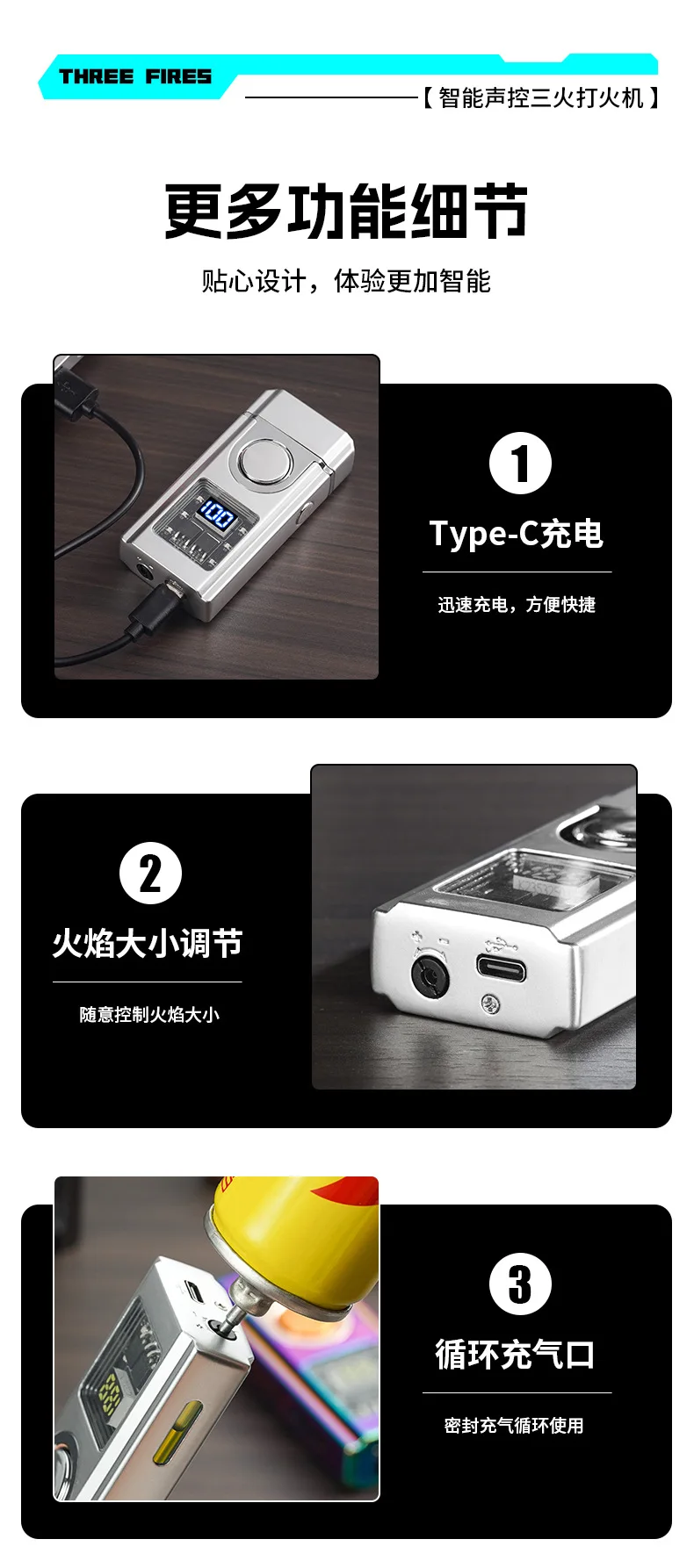 THREE FIRES

【智能声控三火打火机】

更多功能细节

贴心设计，体验更加智能

100

1

Type-C充电

迅速充电，方便快捷

2

火焰大小调节

随意控制火焰大小

3

循环充气口

密封充气循环使用