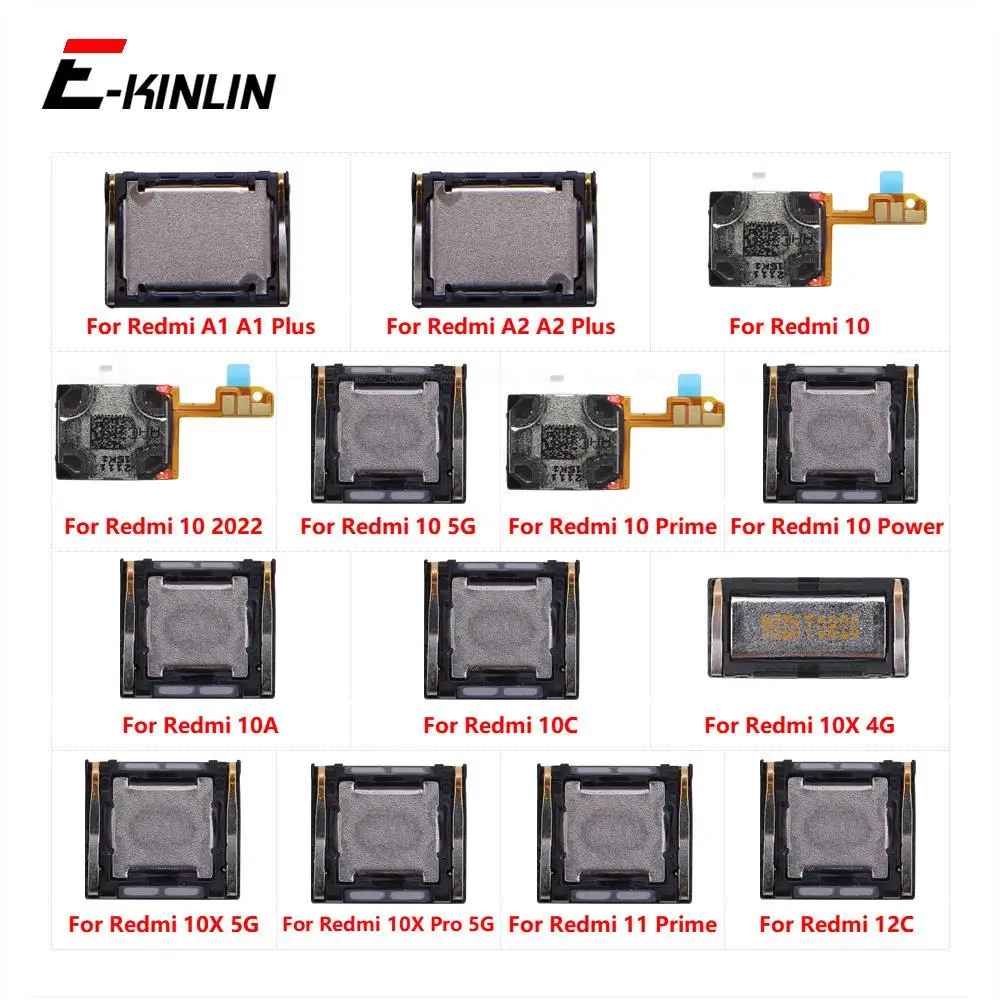 E-KINLIN

For Redmi A1 A1 Plus
For Redmi A2 A2 Plus
For Redmi 10
For Redmi 10 2022
For Redmi 10 5G
For Redmi 10 Prime
For Redmi 10 Power
For Redmi 10A
For Redmi 10C
For Redmi 10X 4G
For Redmi 10X 5G
For Redmi 10X Pro 5G
For Redmi 11 Prime
For Redmi 12C