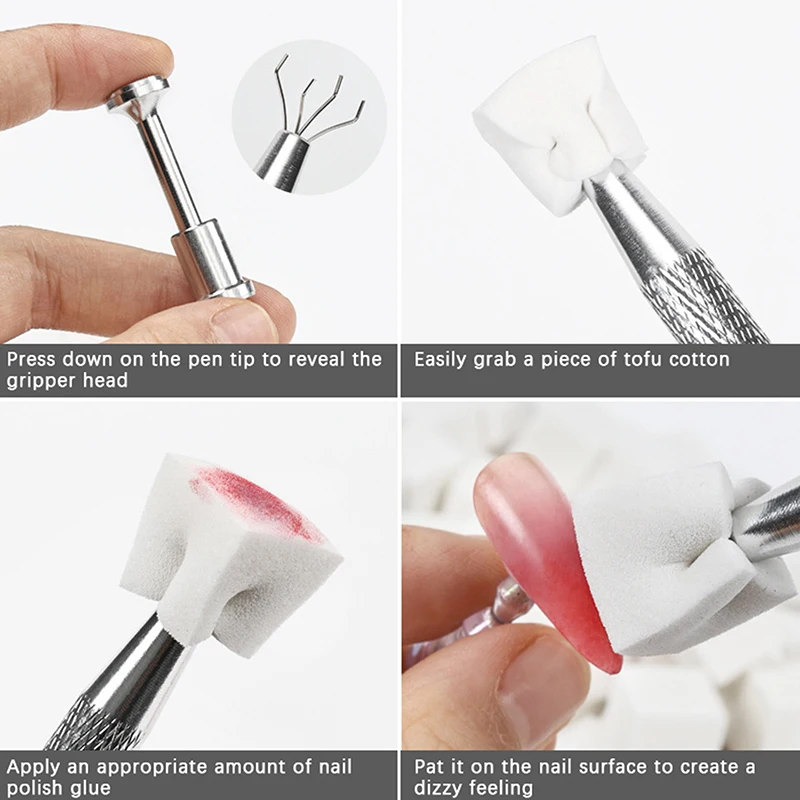 Press down on the pen tip to reveal the gripper head

Easily grab a piece of tofu cotton

Apply an appropriate amount of nail polish glue

Pat it on the nail surface to create a dizzy feeling