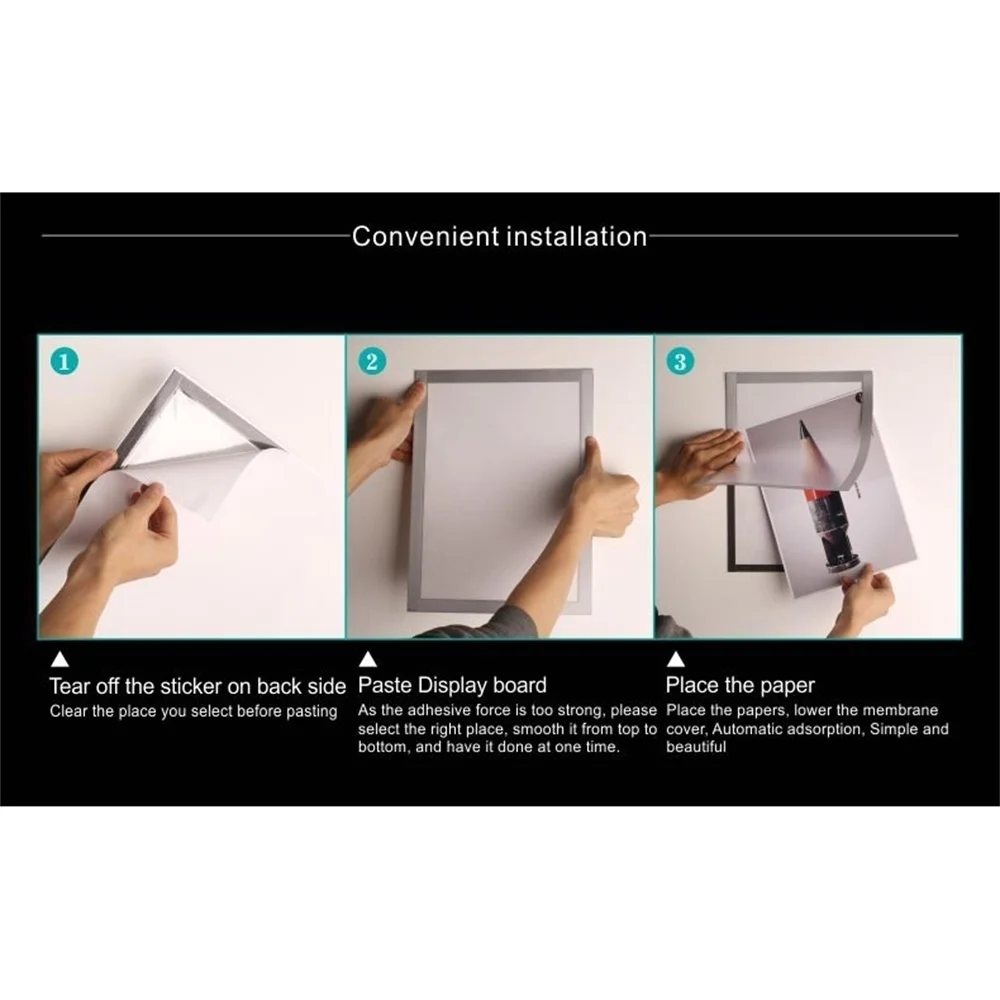 Convenient installation

1

Tear off the sticker on back side
Clear the place you select before pasting

2

Paste Display board
As the adhesive force is too strong, please select the right place, smooth it from top to bottom, and have it done at one time.

3

Place the paper
Place the papers, lower the membrane cover, Automatic adsorption, Simple and beautiful