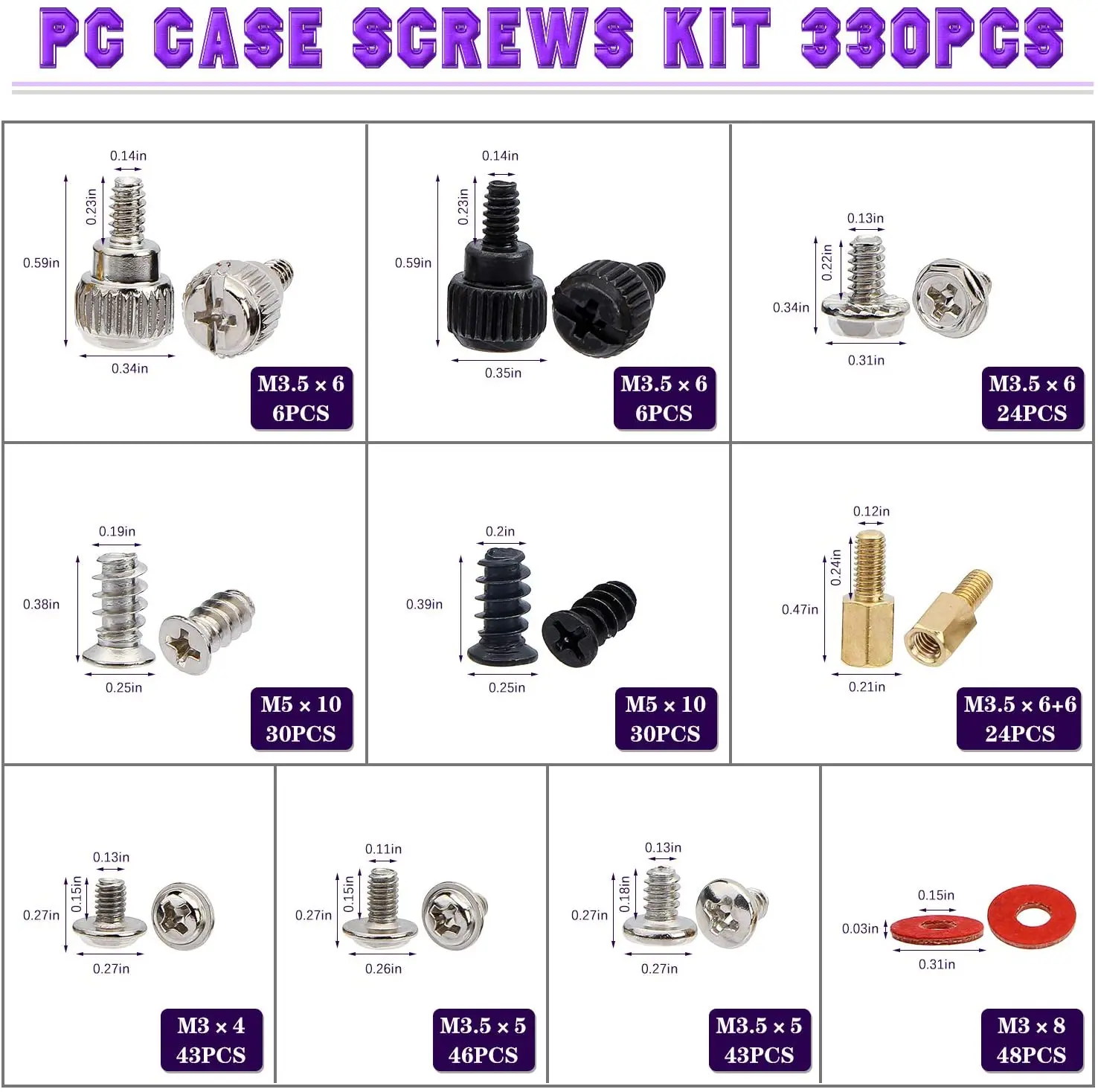 PC CASE SCREWS KIT 330PCS

0.14in
0.23in
0.59in
0.34in
M3.5 × 6
6PCS

0.14in
0.23in
0.59in
0.35in
M3.5 × 6
6PCS

0.13in
0.22in
0.34in
0.31in
M3.5 × 6
24PCS

0.19in
0.38in
0.25in
M5 × 10
30PCS

0.2in
0.39in
0.25in
M5 × 10
30PCS

0.12in
0.24in
0.47in
0.21in
M3.5 × 6+6
24PCS

0.13in
0.15in
0.27in
0.27in
M3 × 4
43PCS

0.11in
0.15in
0.27in
0.26in
M3.5 × 5
46PCS

0.13in
0.18in
0.27in
0.27in
M3.5 × 5
43PCS

0.15in
0.03in
0.31in
M3 × 8
48PCS