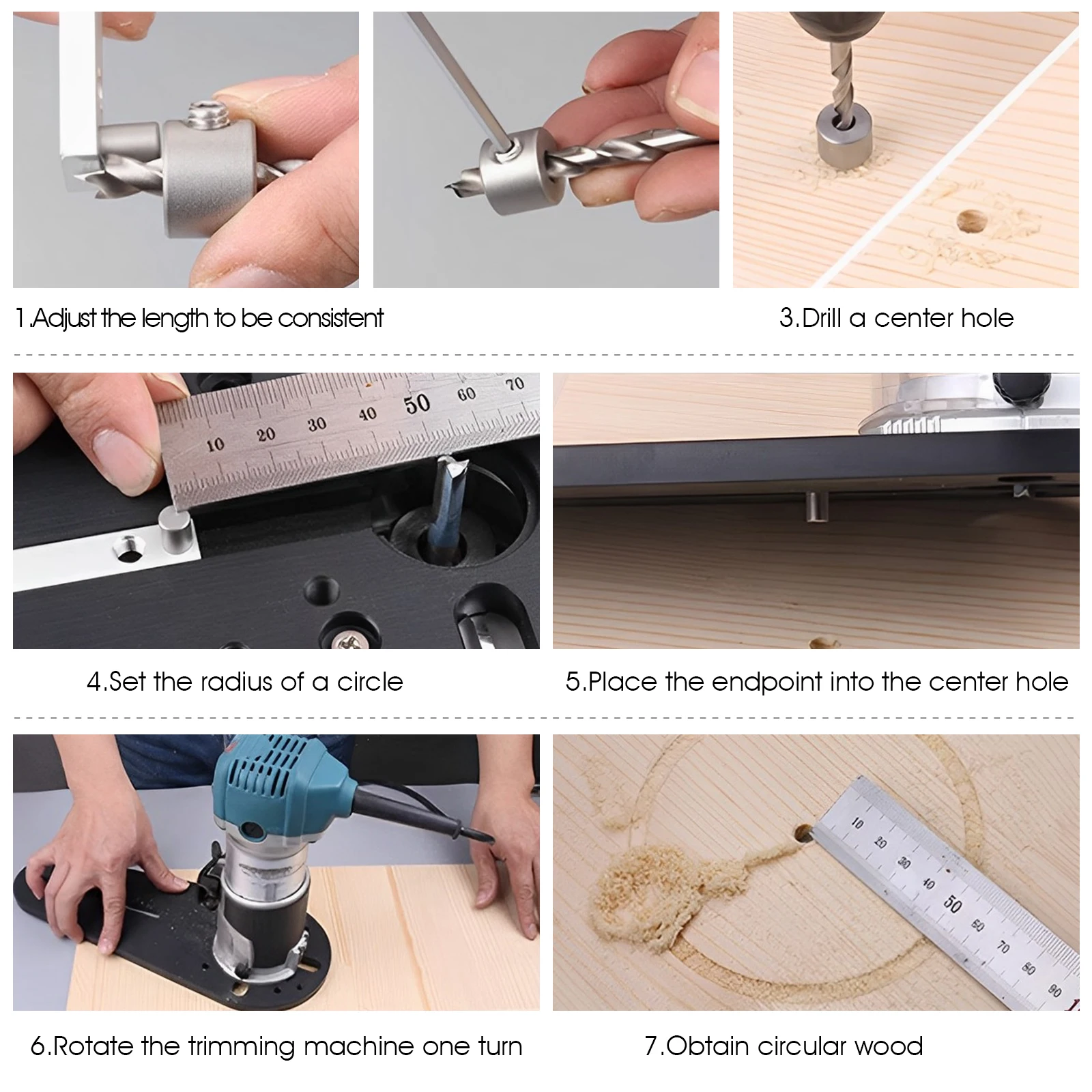 1.Adjust the length to be consistent

3.Drill a center hole

10 20 30 40 50 60 70

4.Set the radius of a circle

5.Place the endpoint into the center hole

10 20 30 40 50 60 70 80 90

6.Rotate the trimming machine one turn

7.Obtain circular wood