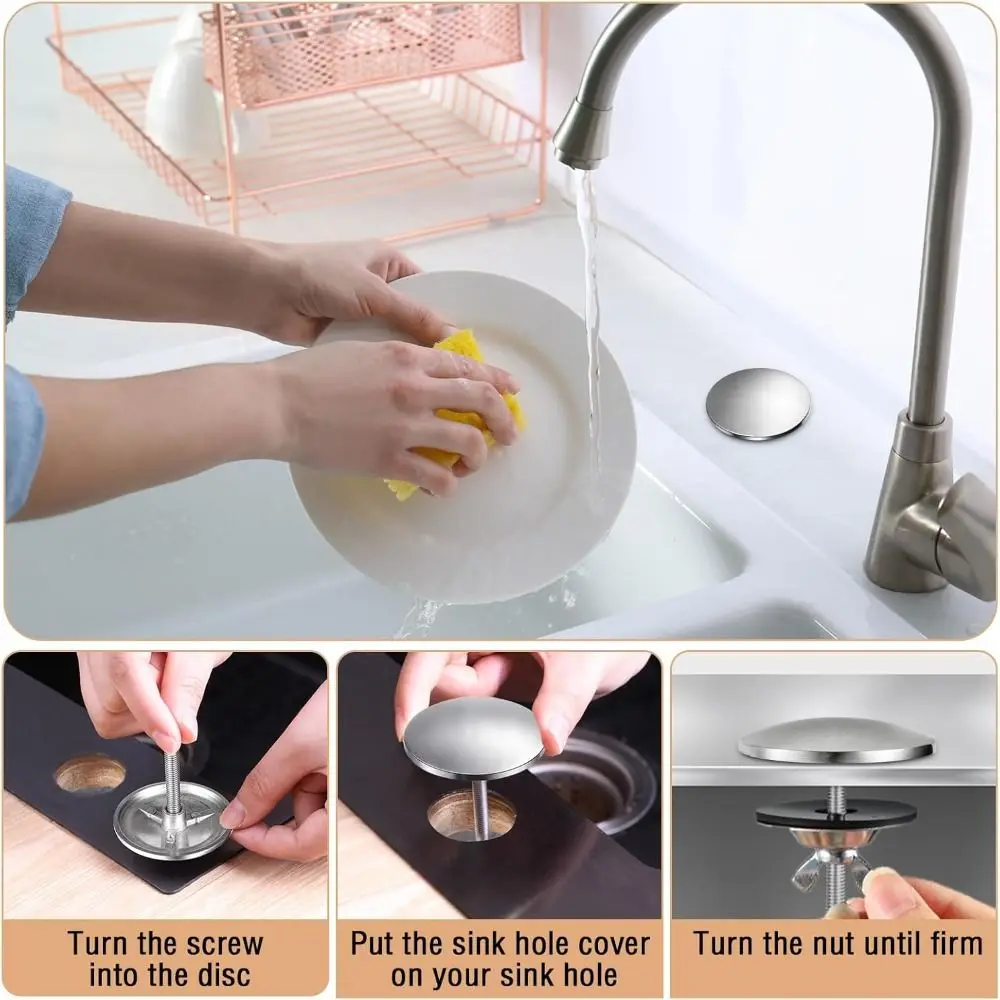 Turn the screw into the disc

Put the sink hole cover on your sink hole

Turn the nut until firm