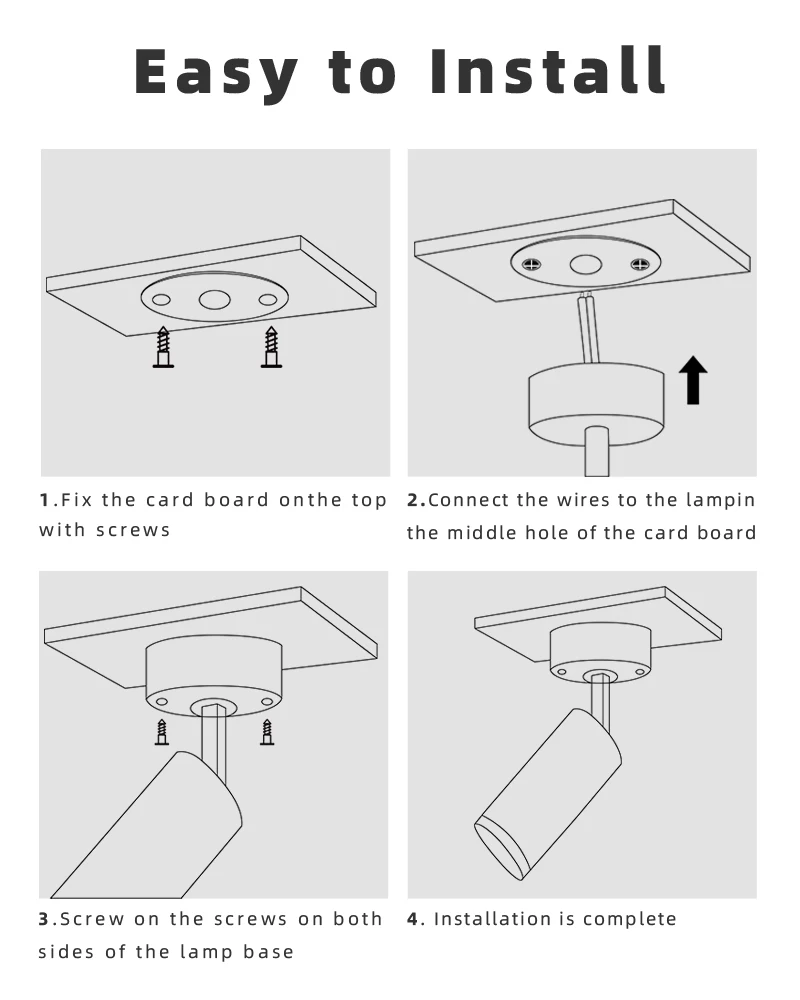 Easy to Install

1.Fix the card board onthe top with screws

2.Connect the wires to the lampin the middle hole of the card board

3.Screw on the screws on both sides of the lamp base

4. Installation is complete