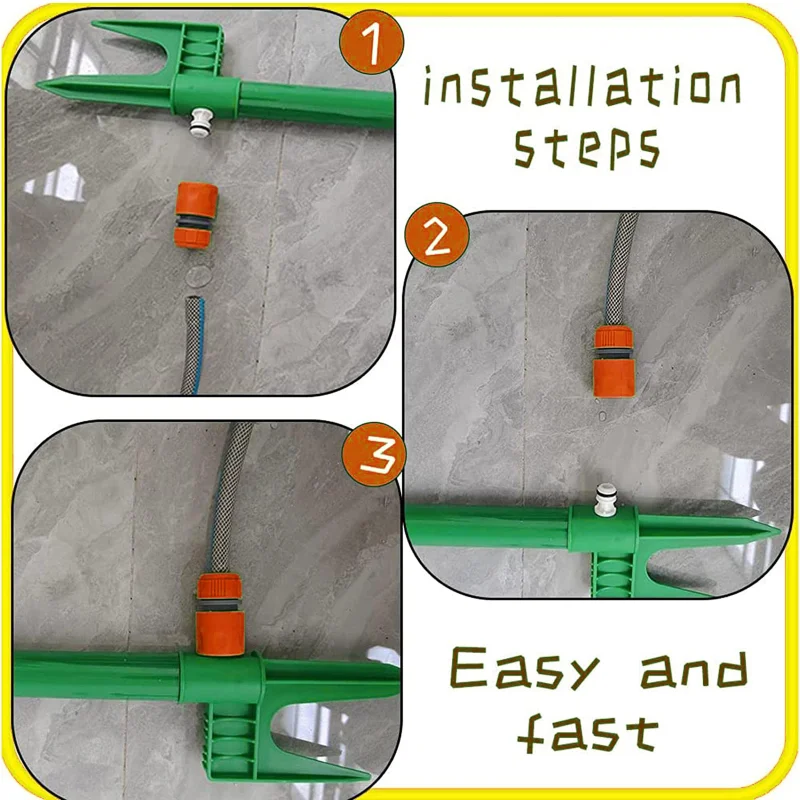 1

installation steps

2

3

Easy and fast