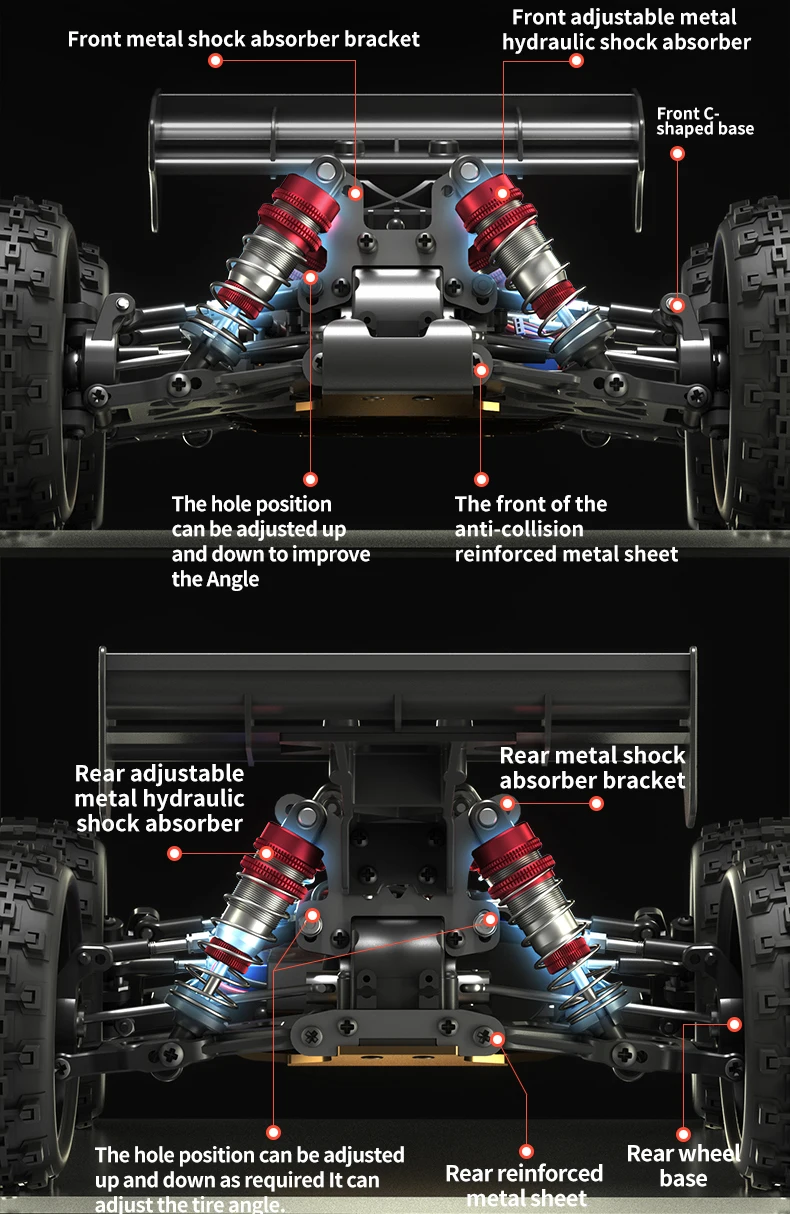 Front metal shock absorber bracket

Front adjustable metal hydraulic shock absorber

Front C-shaped base

The hole position can be adjusted up and down to improve the Angle

The front of the anti-collision reinforced metal sheet

Rear adjustable metal hydraulic shock absorber

Rear metal shock absorber bracket

The hole position can be adjusted up and down as required It can adjust the tire angle.

Rear reinforced metal sheet

Rear wheel base