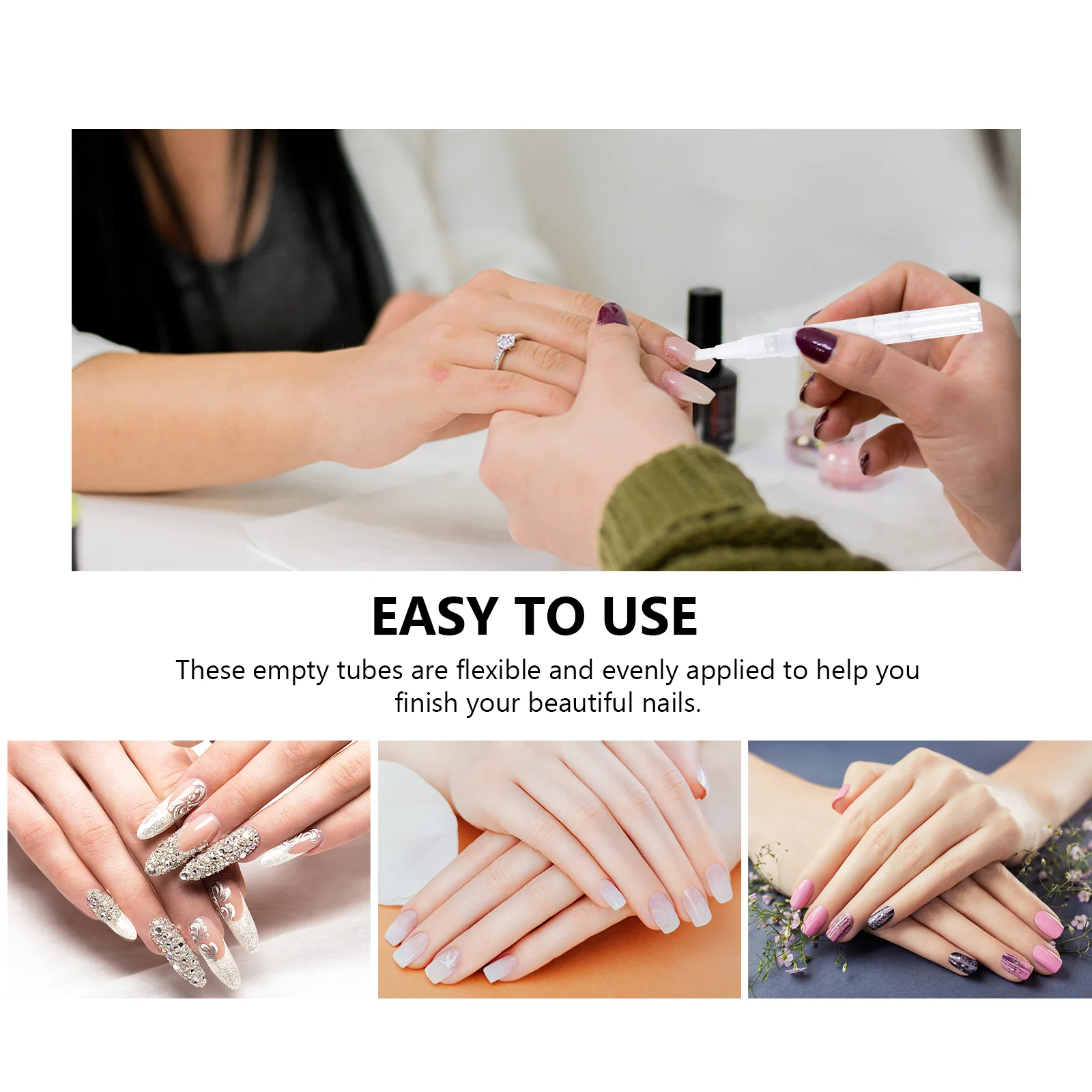 EASY TO USE

These empty tubes are flexible and evenly applied to help you finish your beautiful nails.