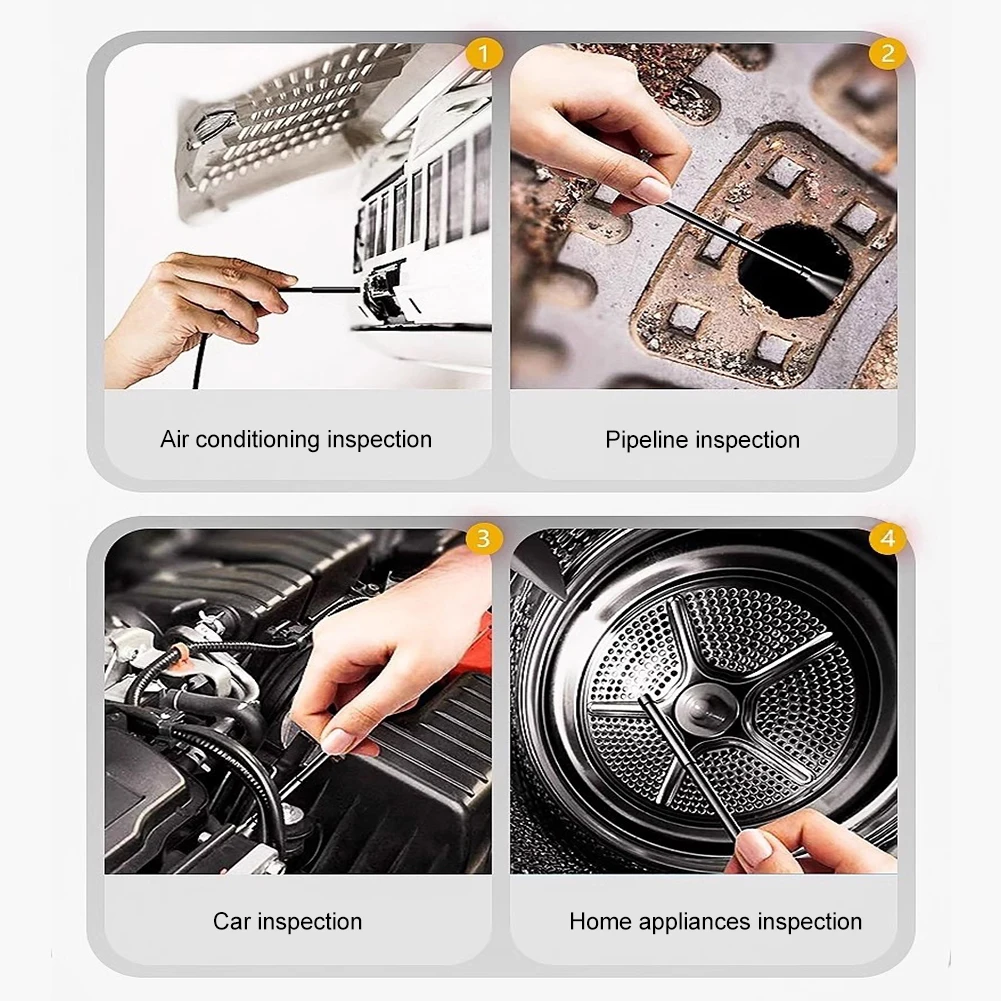 1
Air conditioning inspection

2
Pipeline inspection

3
Car inspection

4
Home appliances inspection