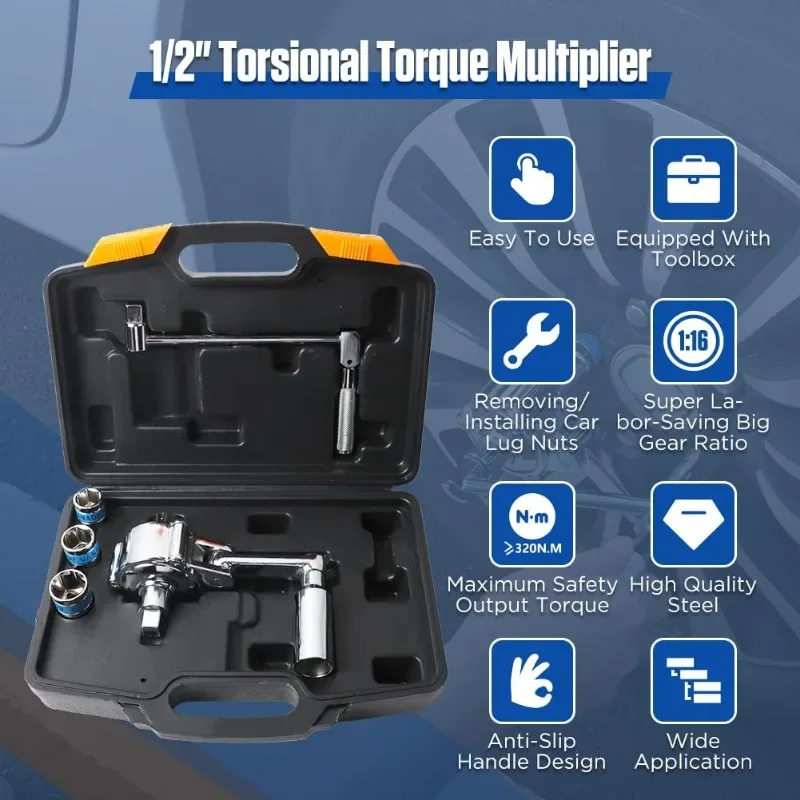 1/2" Torsional Torque Multiplier

Easy To Use

Equipped With Toolbox

Removing/ Installing Car Lug Nuts

1:16

Super Labor-Saving Big Gear Ratio

N·m
⩾320N.M

Maximum Safety Output Torque

High Quality Steel

Anti-Slip Handle Design

Wide Application