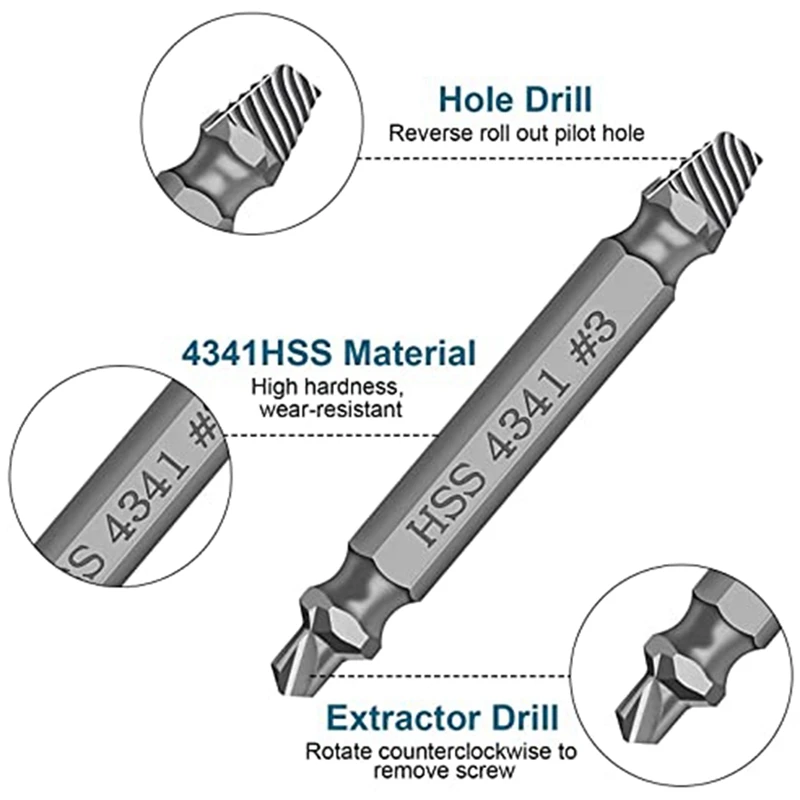 Hole Drill
Reverse roll out pilot hole

4341HSS Material
High hardness, wear-resistant

SS 4341 #

HSS 4341 #3

Extractor Drill
Rotate counterclockwise to remove screw