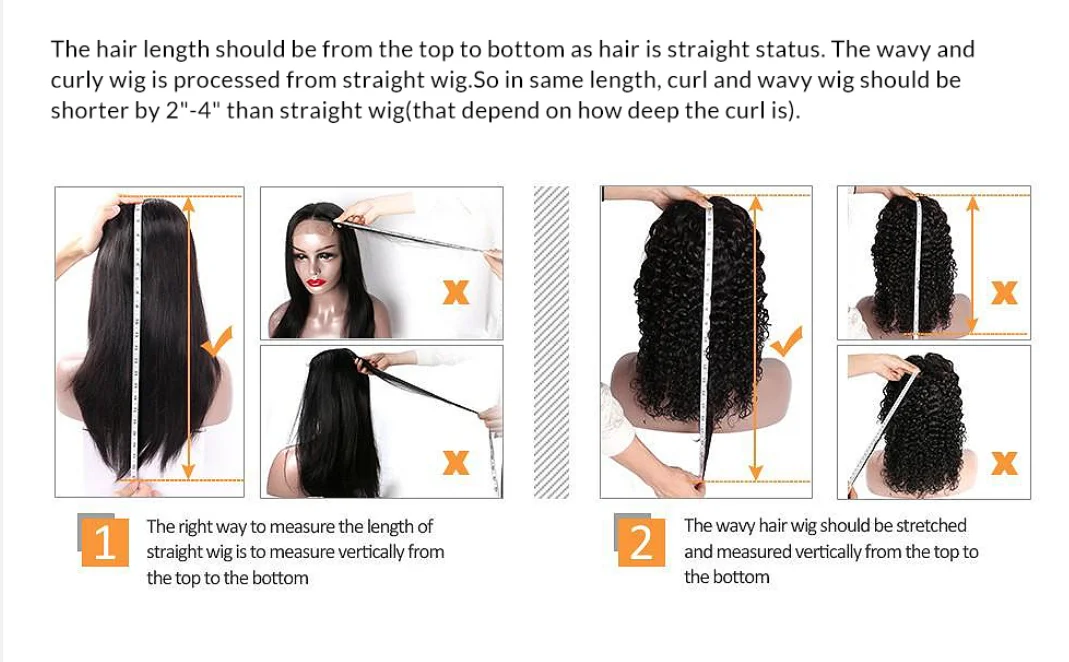 The hair length should be from the top to bottom as hair is straight status. The wavy and curly wig is processed from straight wig.So in same length, curl and wavy wig should be shorter by 2"-4" than straight wig(that depend on how deep the curl is).

1 The right way to measure the length of straight wig is to measure vertically from the top to the bottom

2 The wavy hair wig should be stretched and measured vertically from the top to the bottom