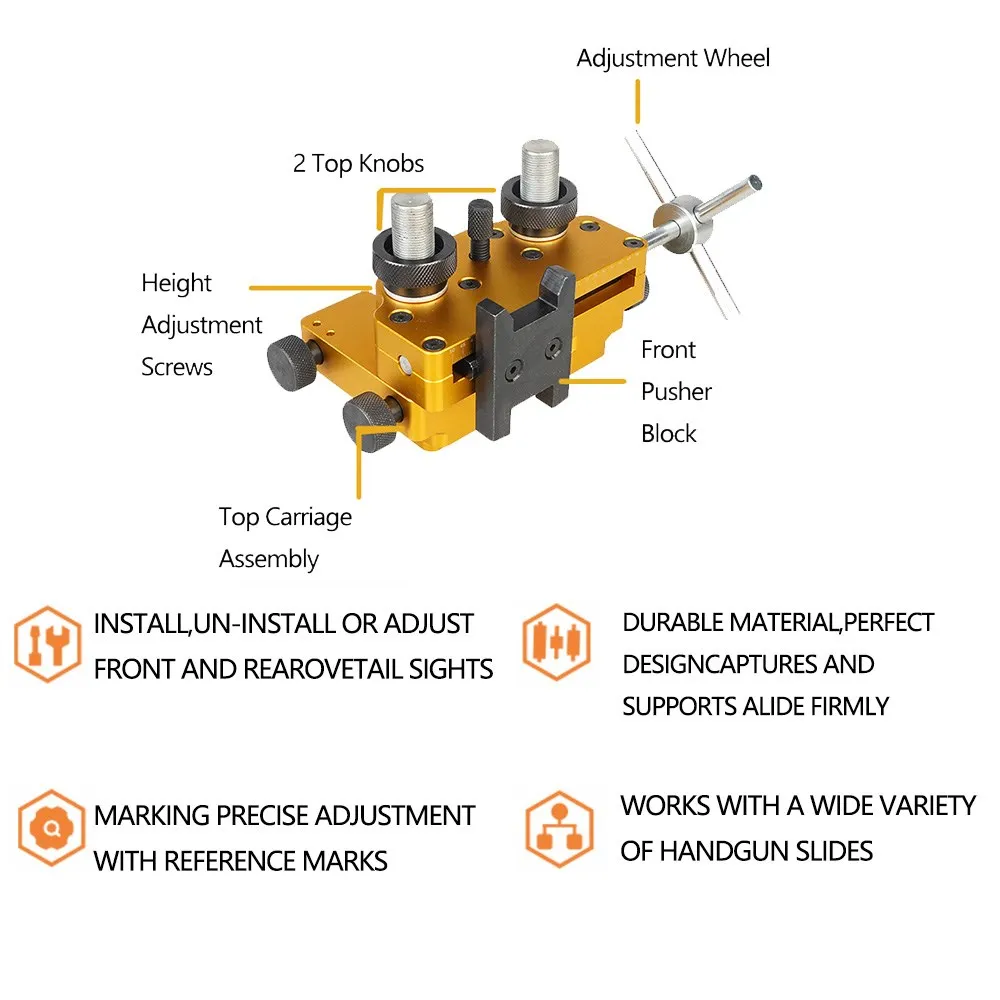 Adjustment Wheel

2 Top Knobs

Height Adjustment Screws

Front Pusher Block

Top Carriage Assembly

INSTALL,UN-INSTALL OR ADJUST FRONT AND REAROVETAIL SIGHTS

DURABLE MATERIAL,PERFECT DESIGNCAPTURES AND SUPPORTS ALIDE FIRMLY

MARKING PRECISE ADJUSTMENT WITH REFERENCE MARKS

WORKS WITH A WIDE VARIETY OF HANDGUN SLIDES