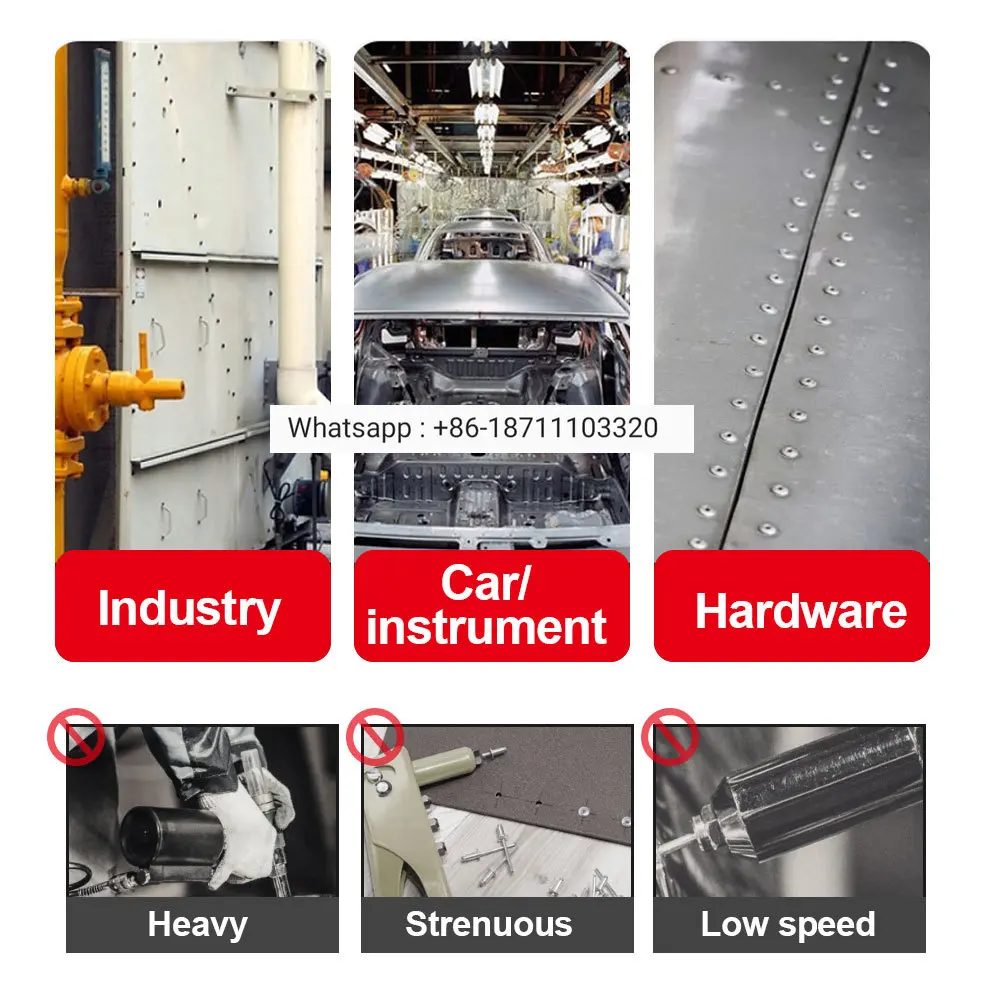 Whatsapp : +86-18711103320

Industry

Car/ instrument

Hardware

Heavy

Strenuous

Low speed