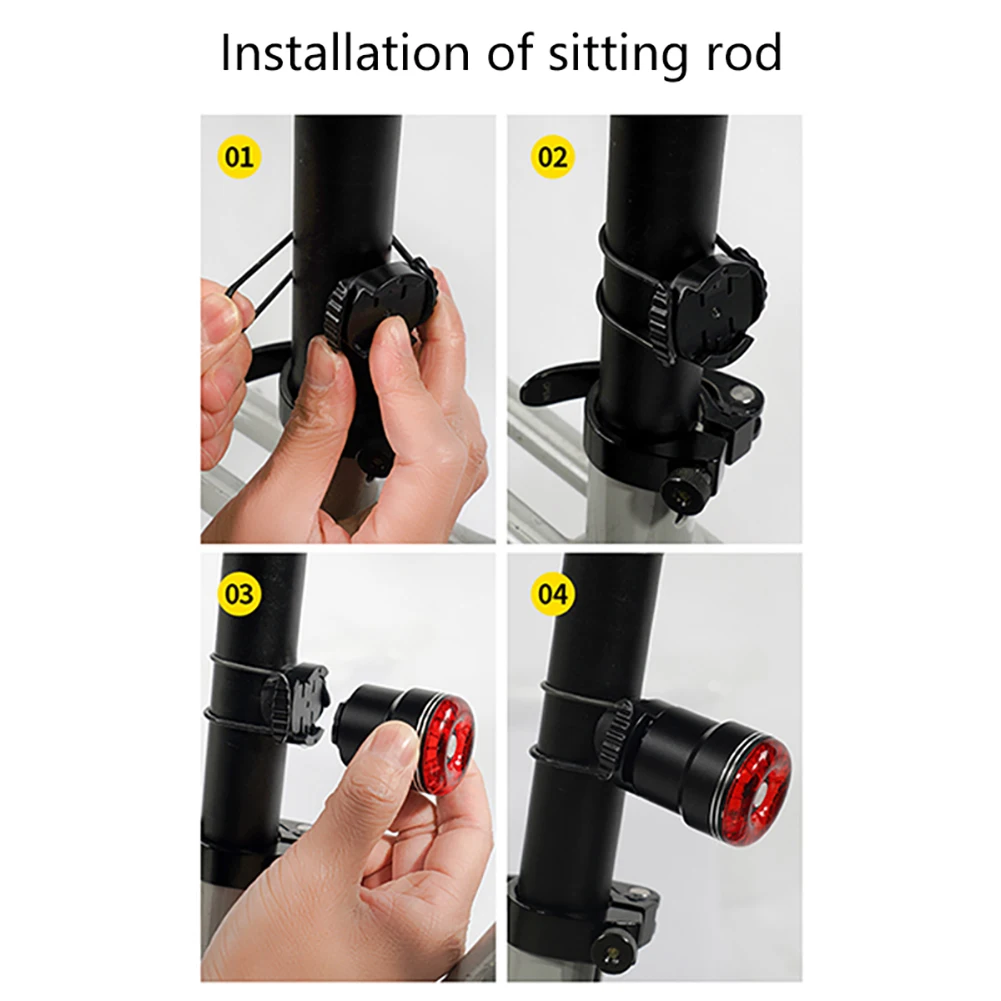 Installation of sitting rod

01

02

03

04