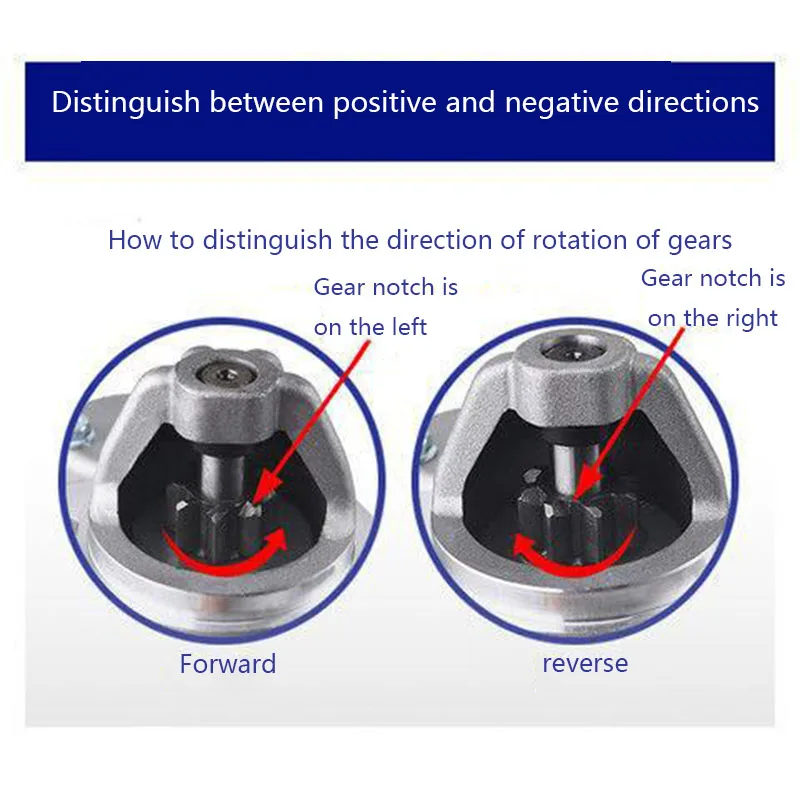 Distinguish between positive and negative directions

How to distinguish the direction of rotation of gears

Gear notch is on the left

Gear notch is on the right

Forward

reverse