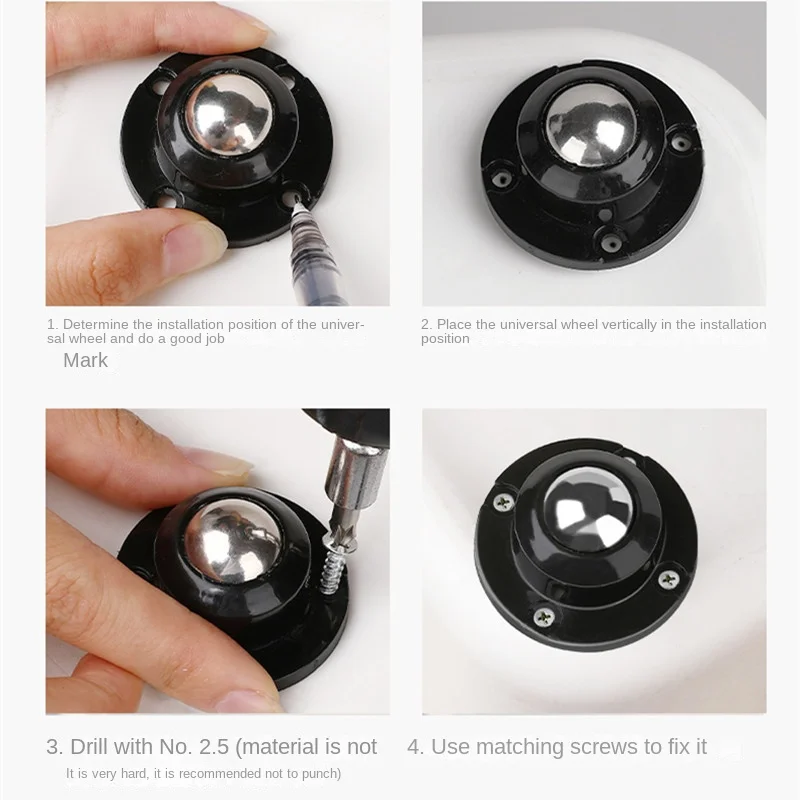 1. Determine the installation position of the universal wheel and do a good job

Mark

2. Place the universal wheel vertically in the installation position

3. Drill with No. 2.5 (material is not

It is very hard, it is recommended not to punch)

4. Use matching screws to fix it