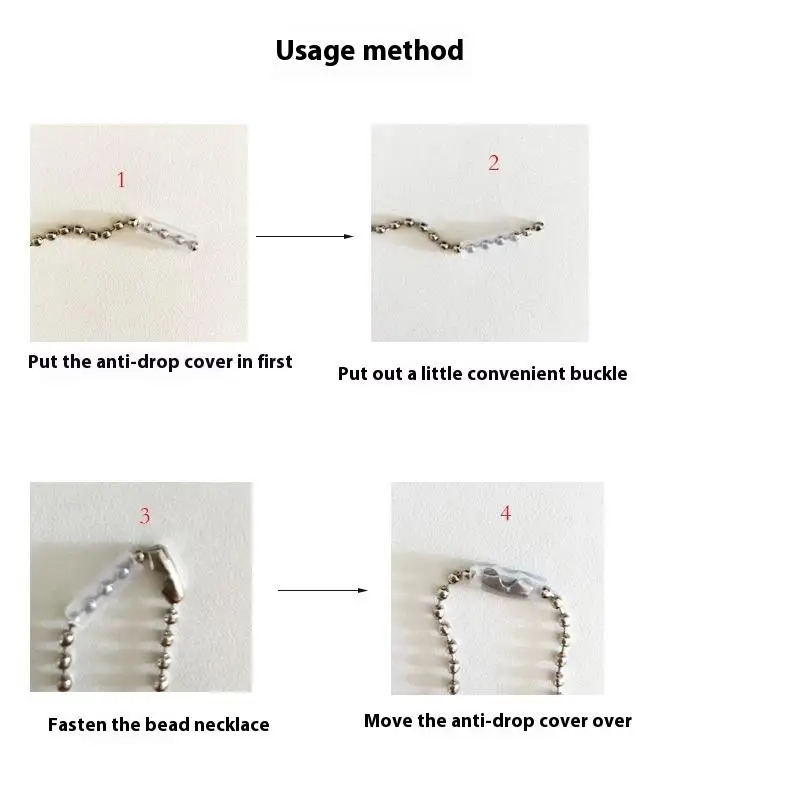 Usage method

1

Put the anti-drop cover in first

2

Put out a little convenient buckle

3

Fasten the bead necklace

4

Move the anti-drop cover over