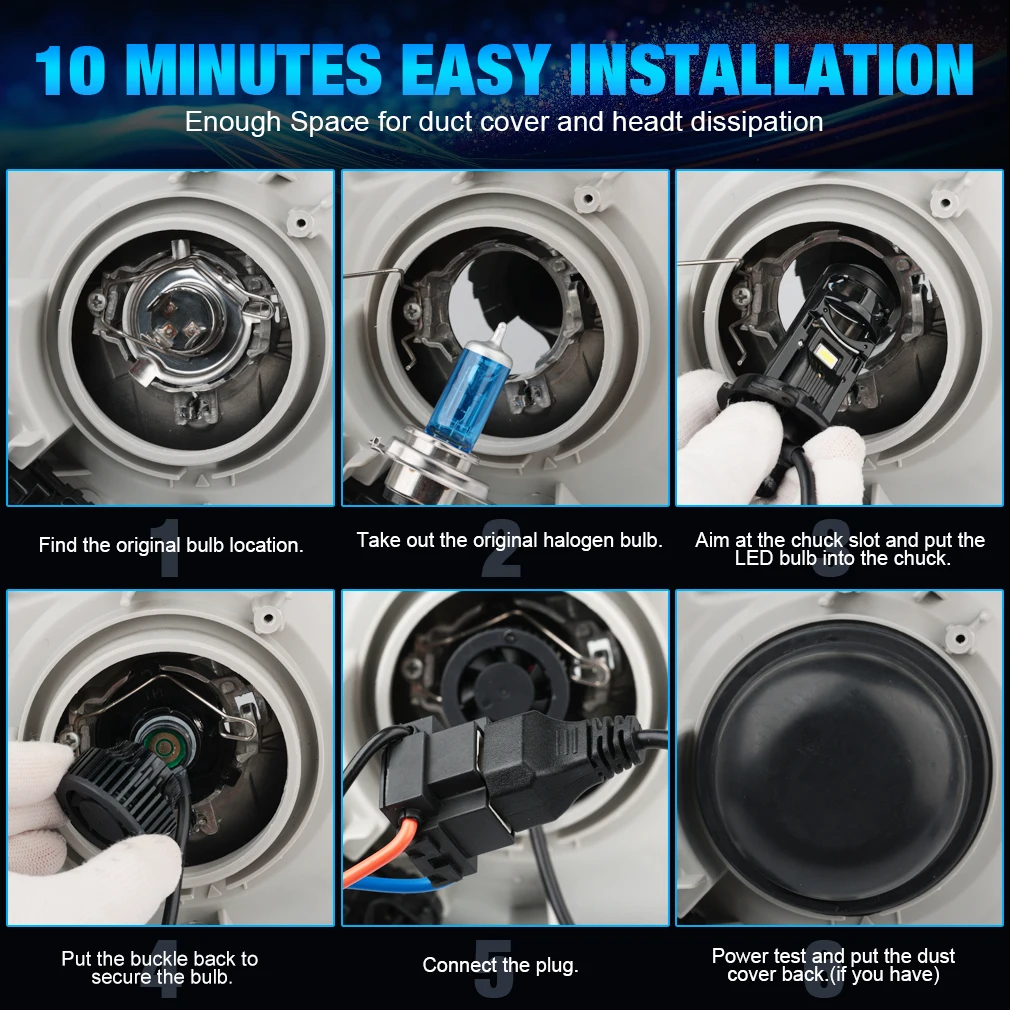 10 MINUTES EASY INSTALLATION

Enough Space for duct cover and headt dissipation

1
Find the original bulb location.

2
Take out the original halogen bulb.

3
Aim at the chuck slot and put the LED bulb into the chuck.

4
Put the buckle back to secure the bulb.

5
Connect the plug.

6
Power test and put the dust cover back.(if you have)