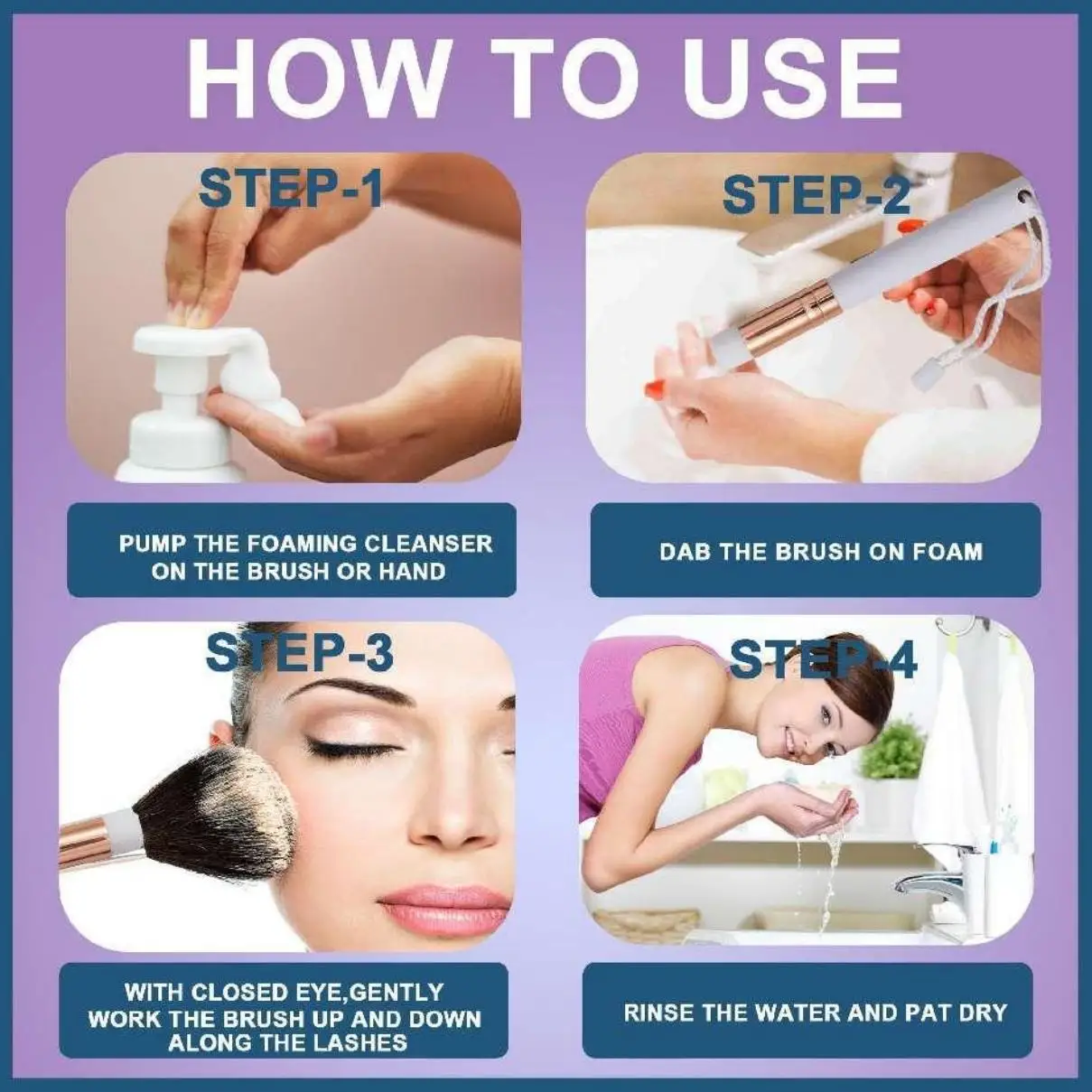 HOW TO USE

STEP-1

PUMP THE FOAMING CLEANSER ON THE BRUSH OR HAND

STEP-2

DAB THE BRUSH ON FOAM

STEP-3

WITH CLOSED EYE,GENTLY WORK THE BRUSH UP AND DOWN ALONG THE LASHES

STEP-4

RINSE THE WATER AND PAT DRY