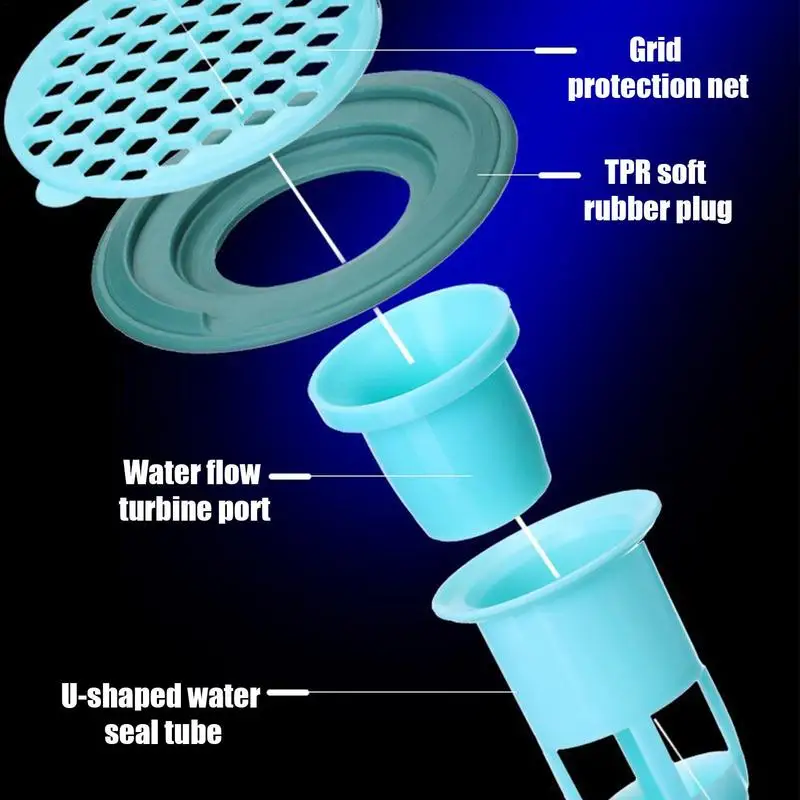 Grid protection net

TPR soft rubber plug

Water flow turbine port

U-shaped water seal tube